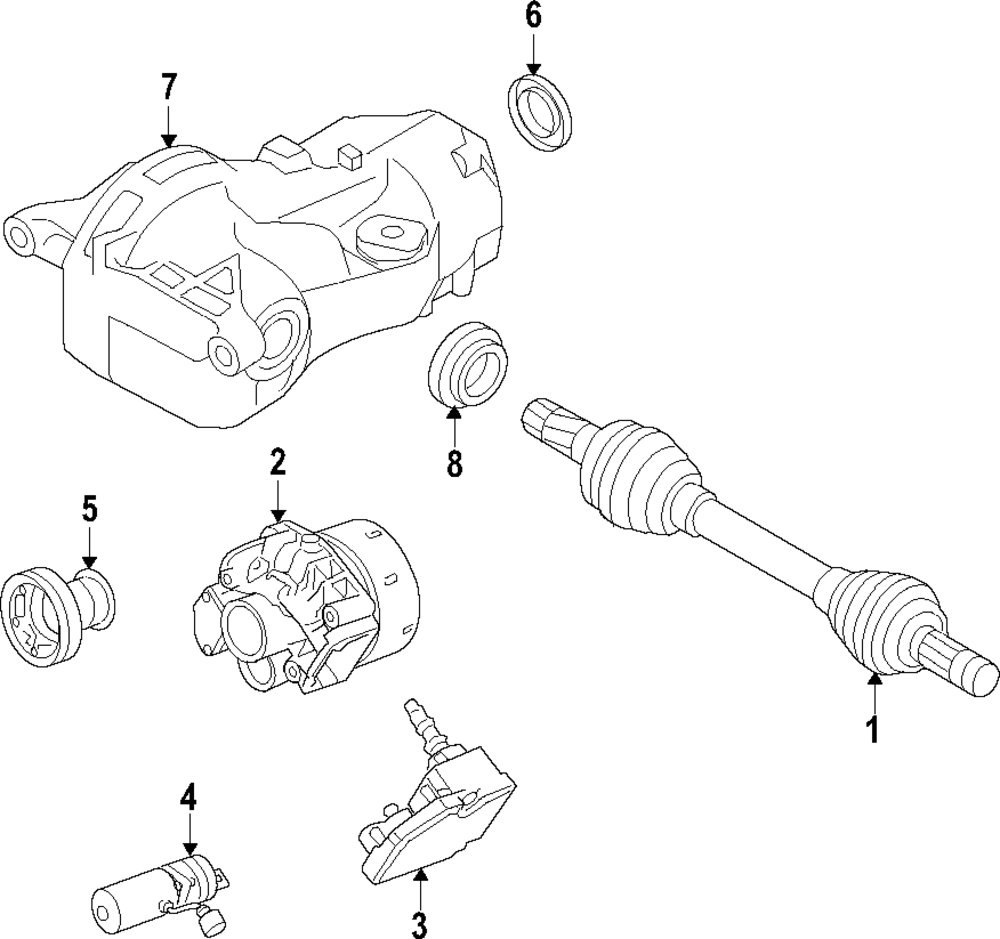 6
7
8
2
5
1
4
3