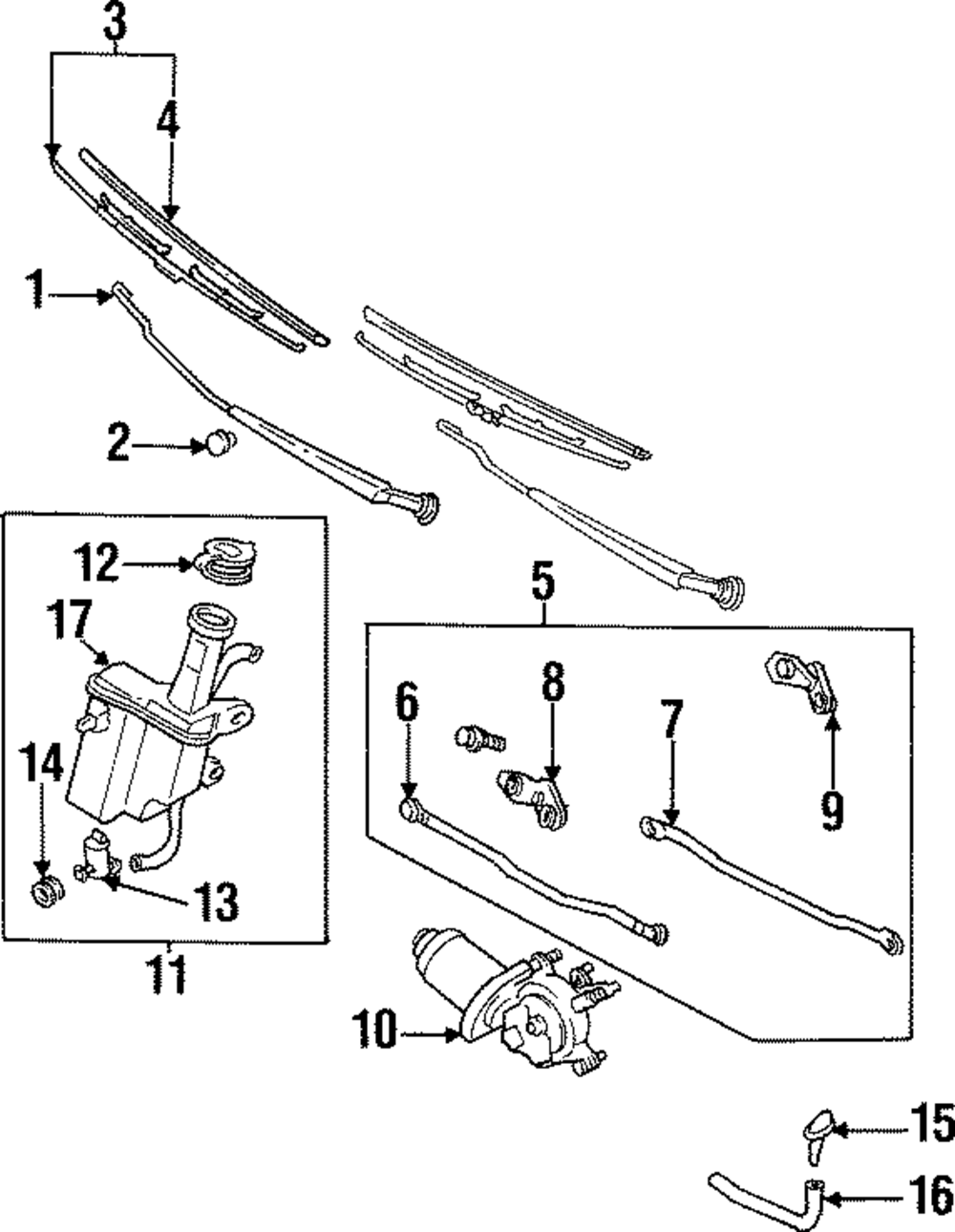 3
4
1
2
12
17
14
13
11
5
6
8
7
9
10
15
16