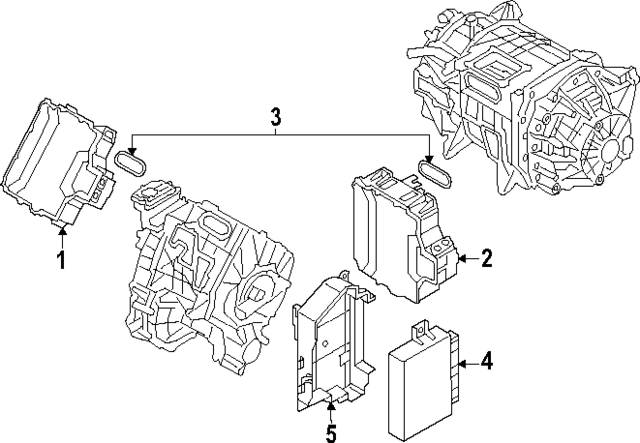 3
1
2
4
5