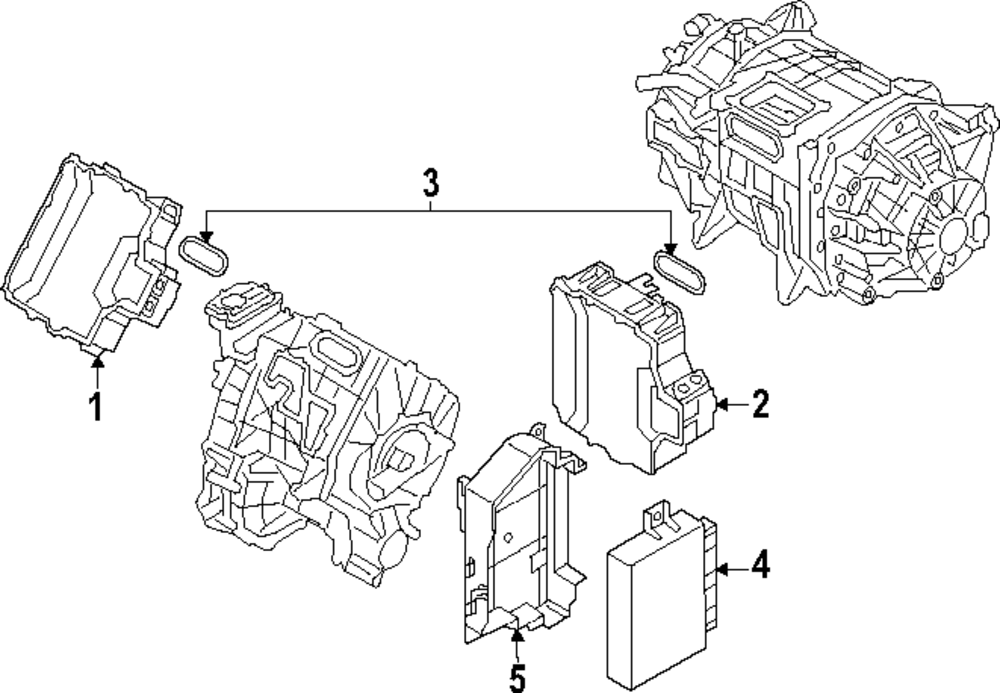 3
1
2
4
5