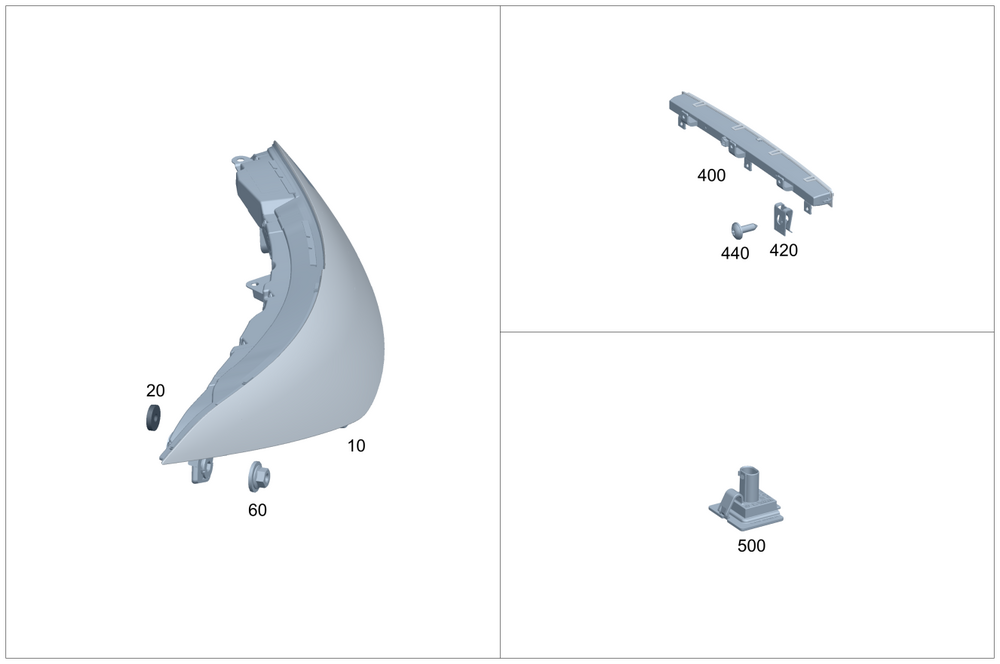 20
10
60
400
440
420
500