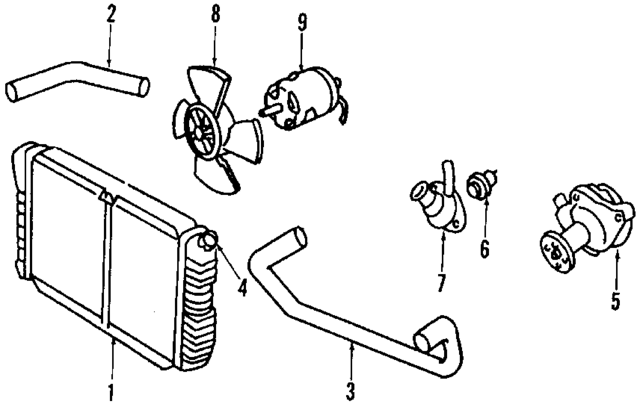 2
8
9
4
7
6
5
1
3