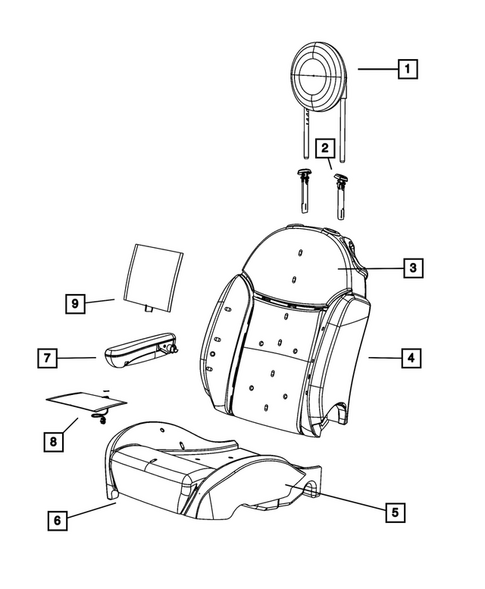 1
2
3
9
7
4
8
5
6