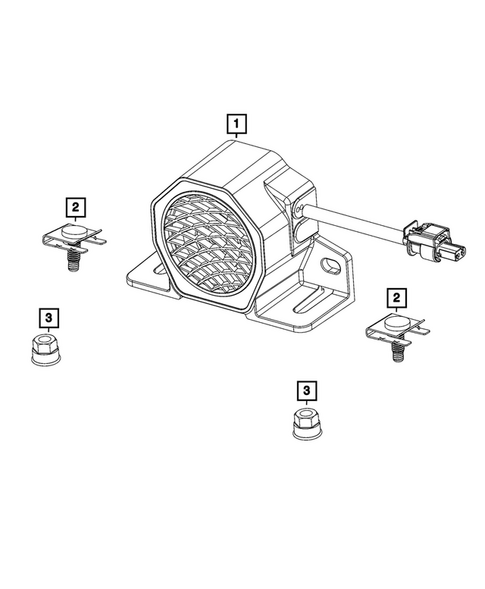 1
2
2
3
3