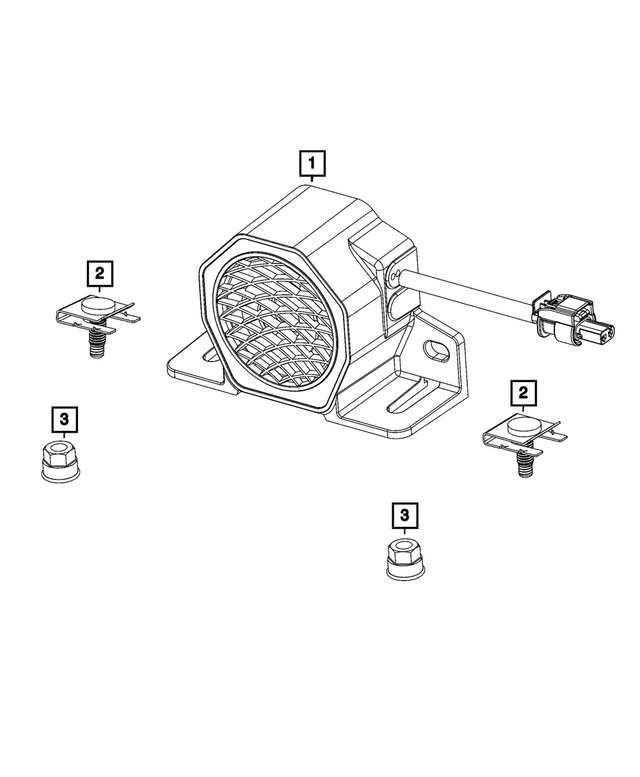 1
2
2
3
3