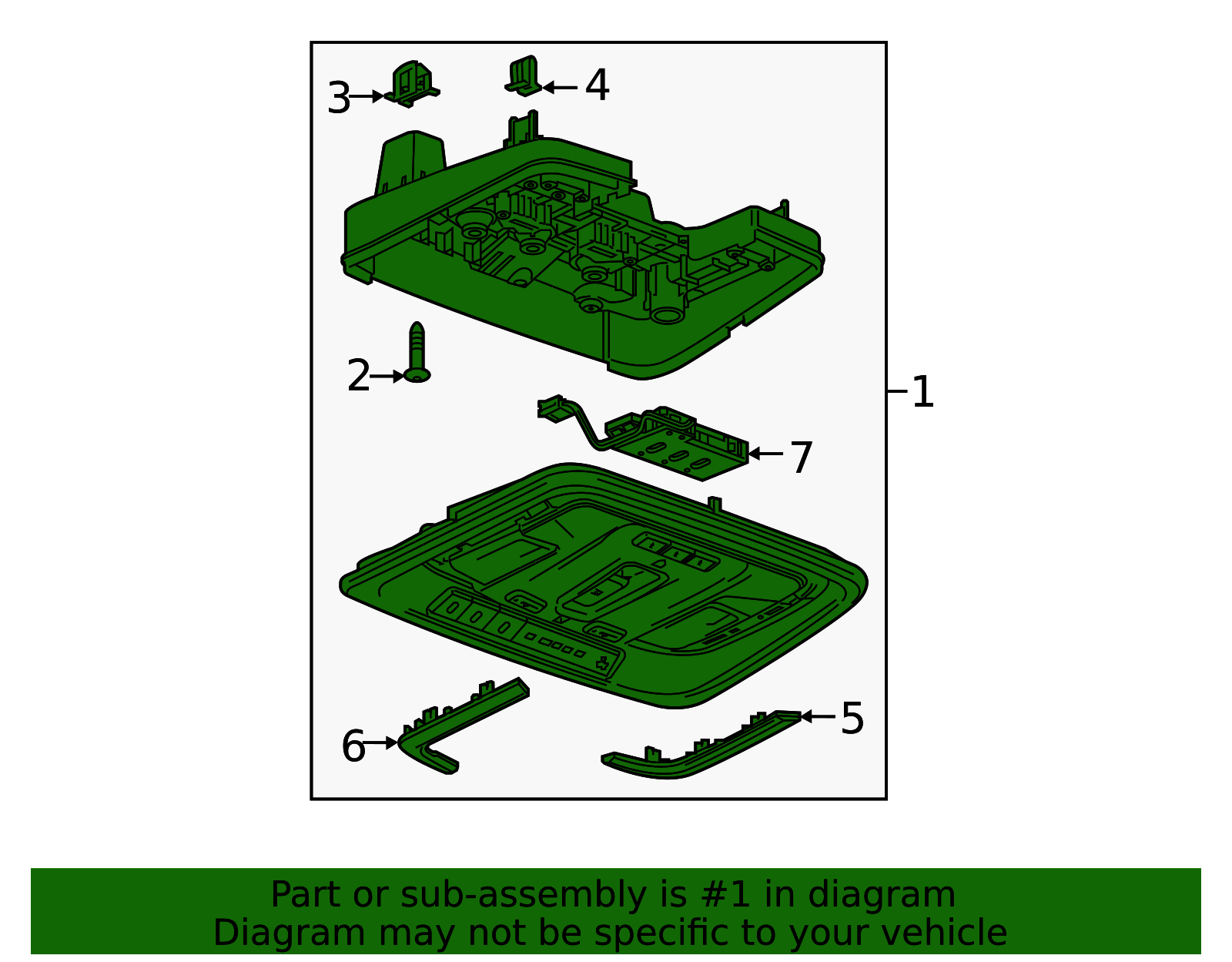 3
4
2
1
7
6
5

Part or sub-assembly is #1 in diagram
Diagram may not be specific to your vehicle