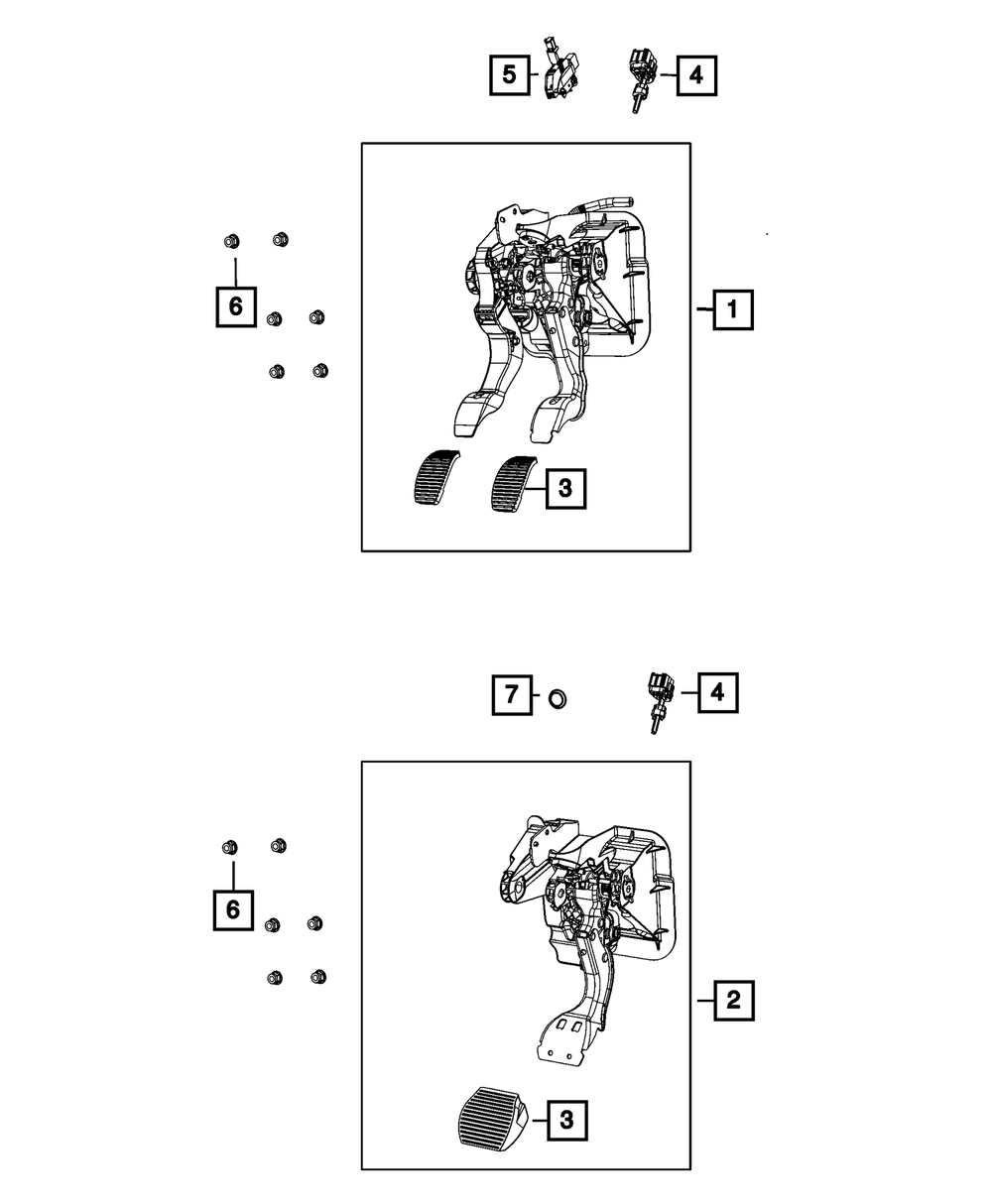 5
4
6
1
3
7
4
6
2
3