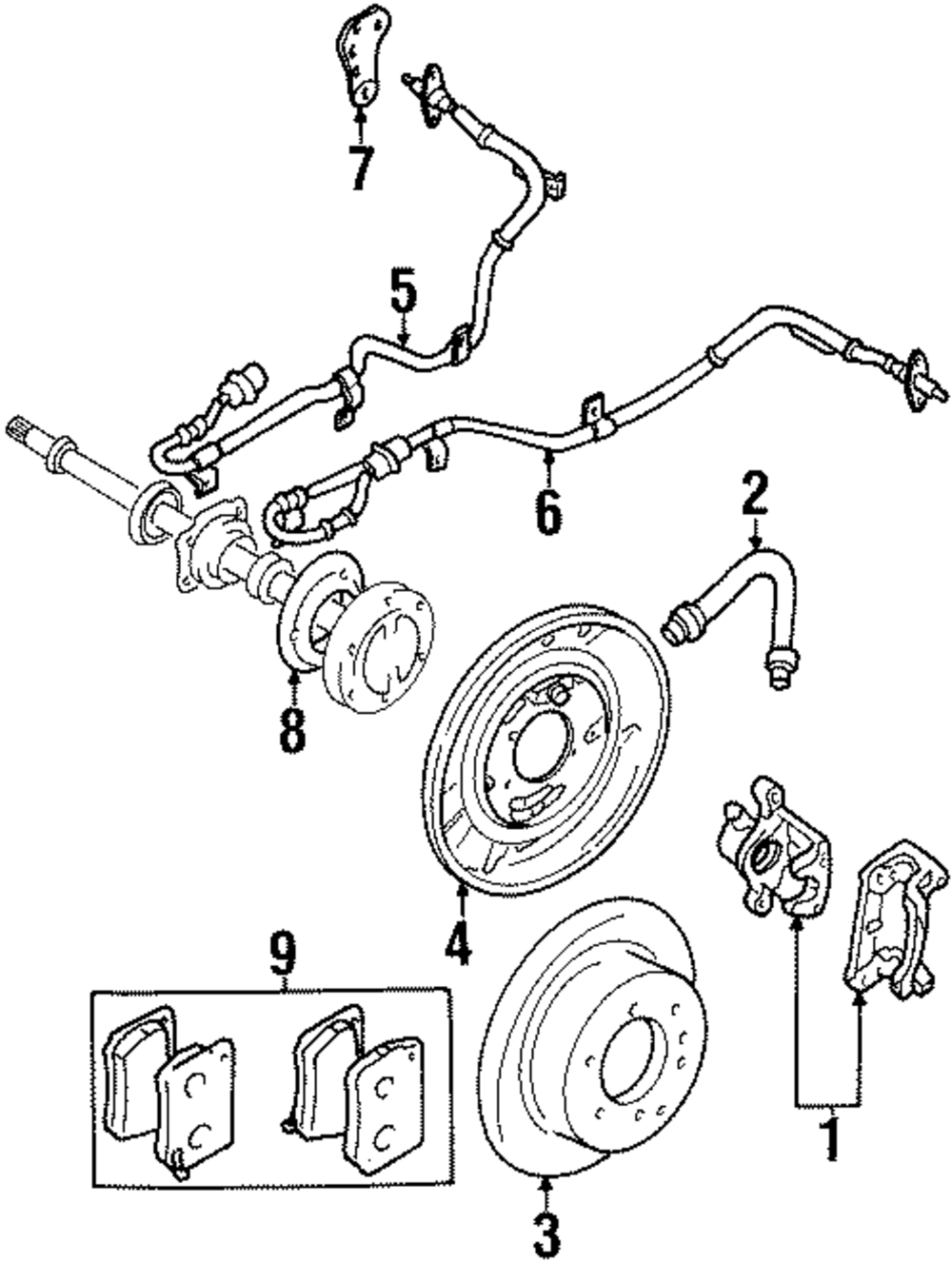 7
5
6
2
8
4
9
3
1