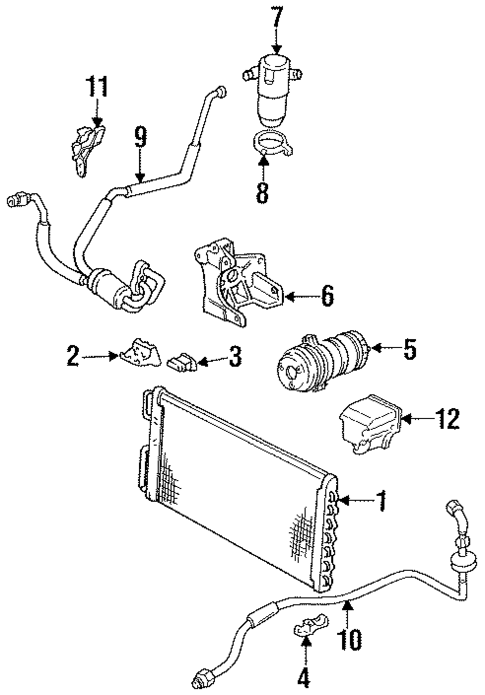 7
11
9
8
6
2
3
5
12
1
10
4