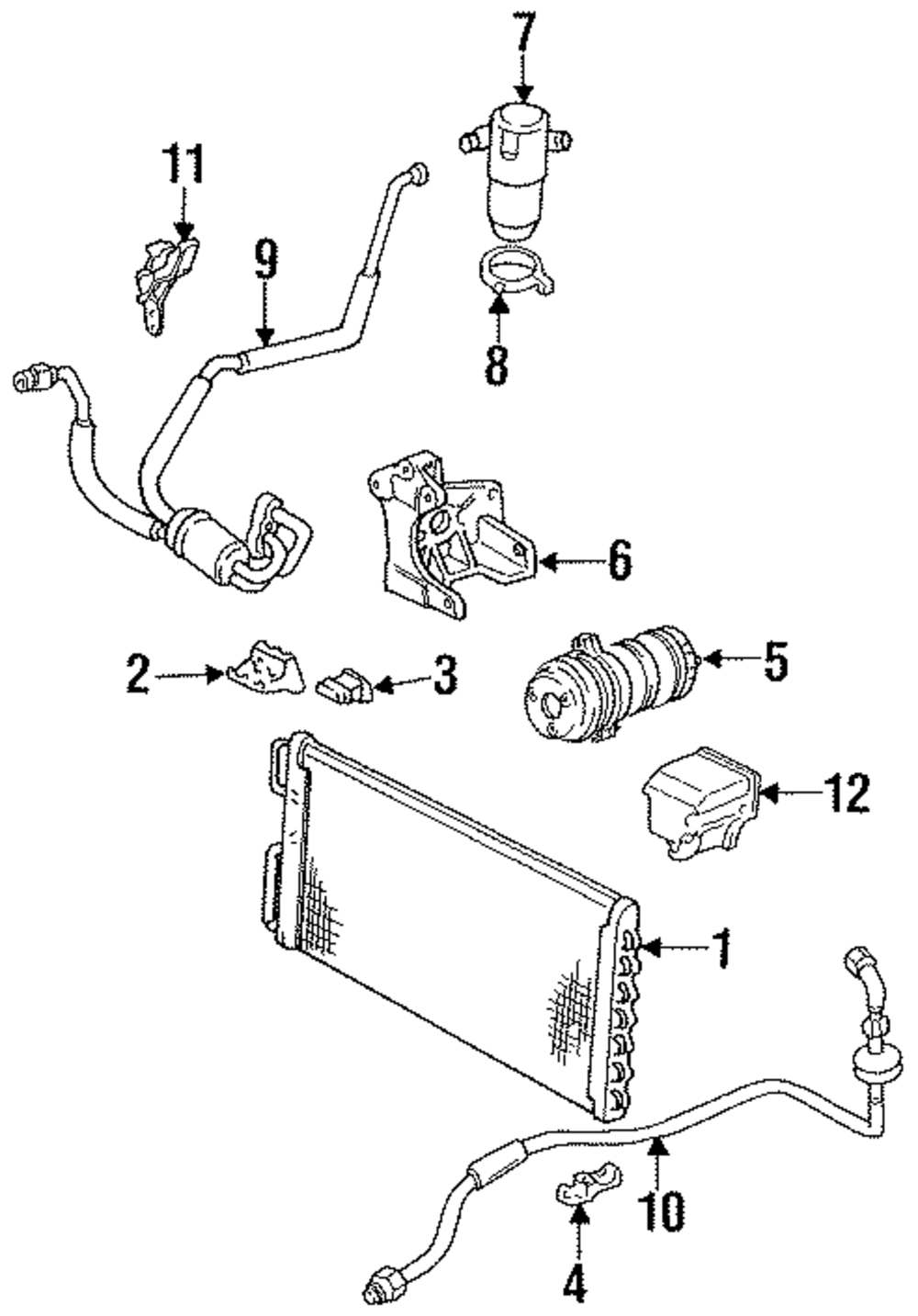 7
11
9
8
6
2
3
5
12
1
10
4