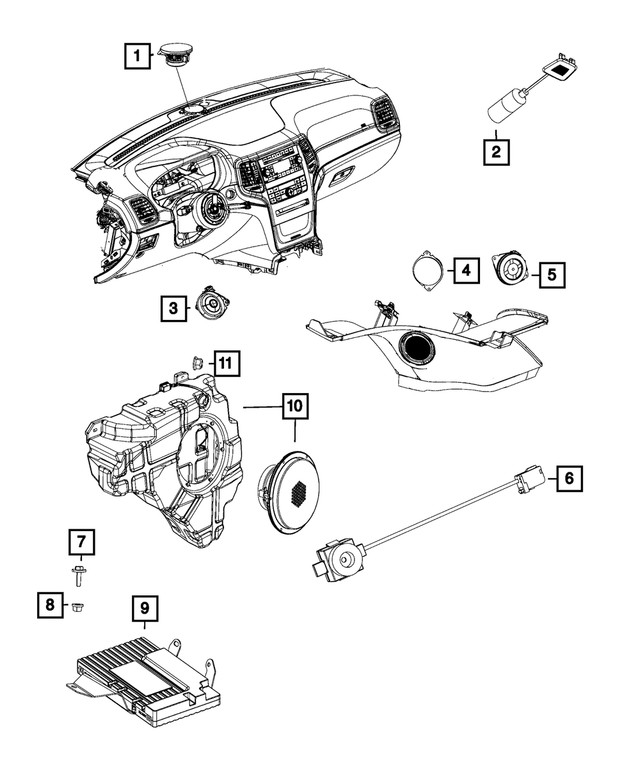 1
2
4
5
3
11
10
6
7
8
9