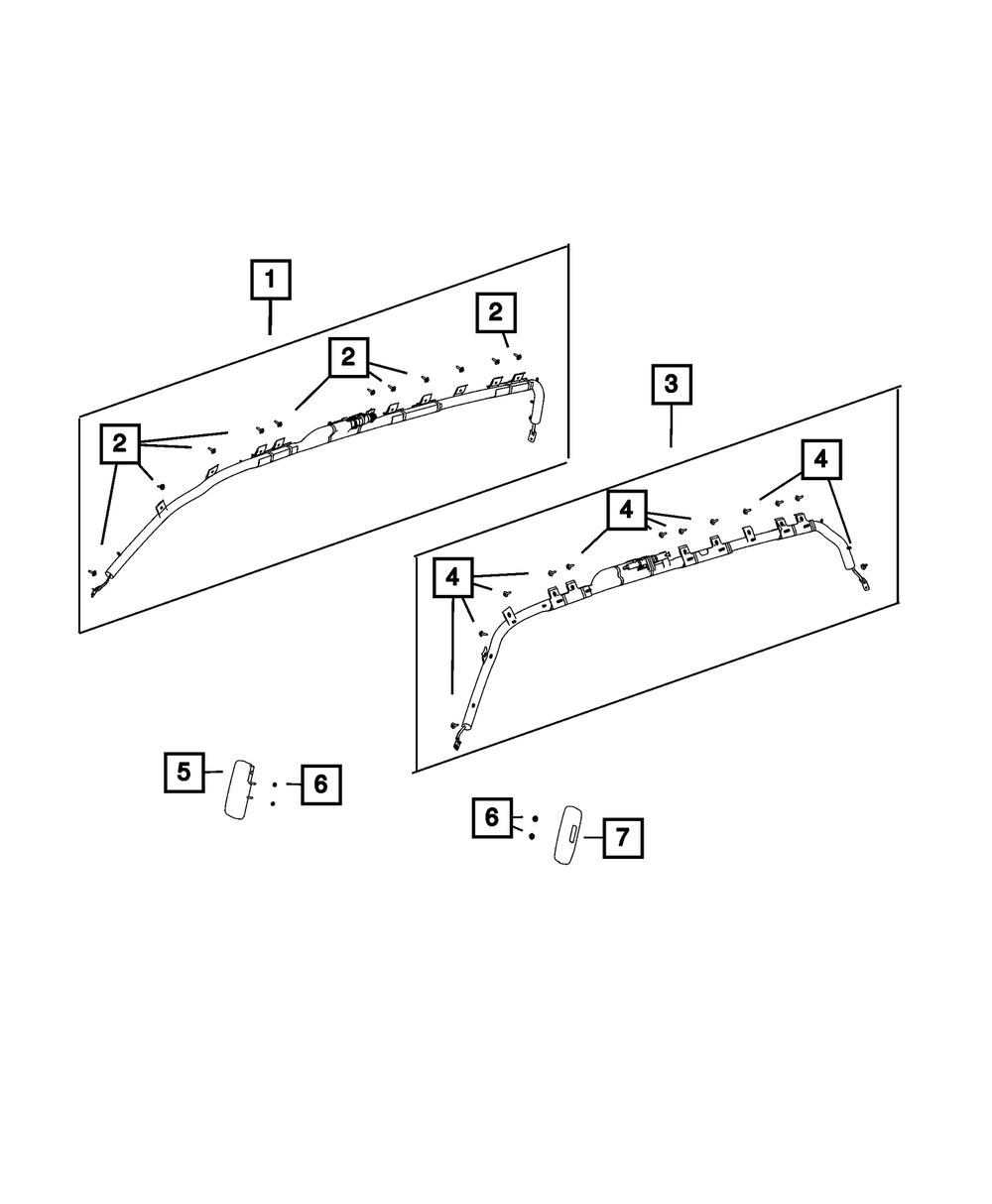 1
2
2
2
3
4
4
4
5
6
6
7