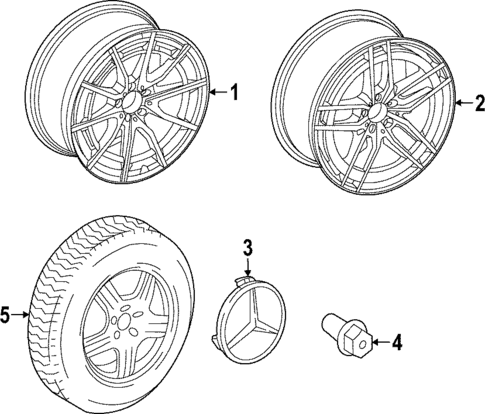 1
2
3
5
4