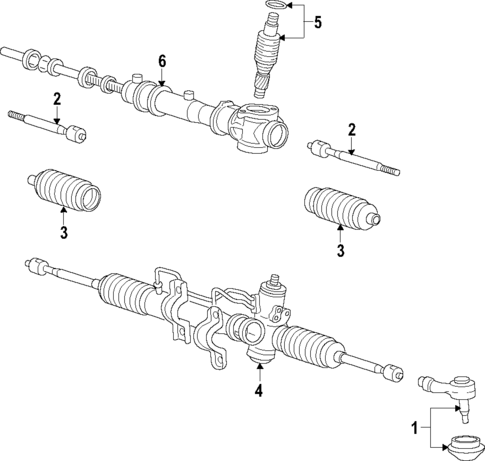 5
6
2
2
3
3
4
1