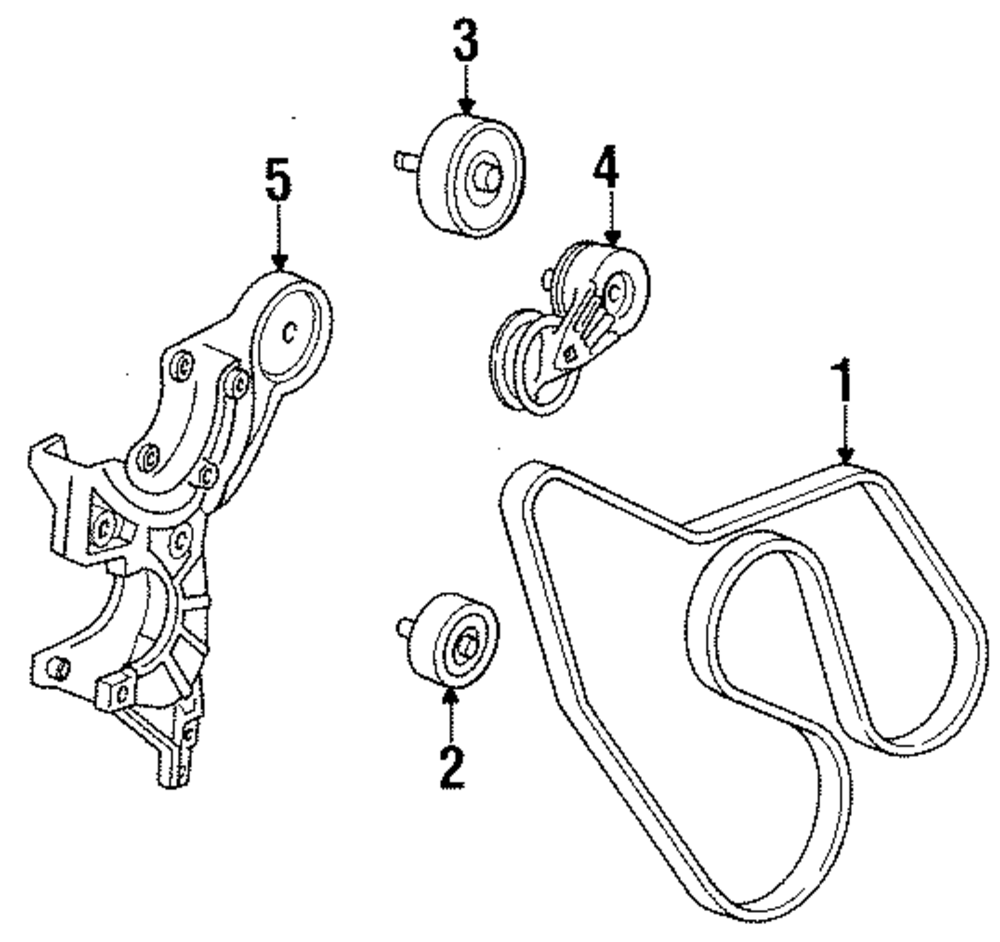 3
5
4
1
2