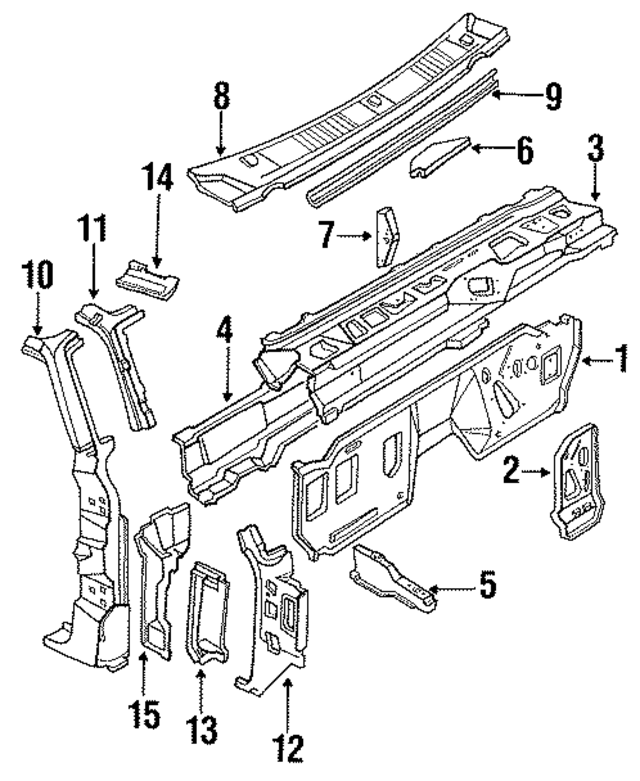 8
9
6
3
14
7
11
10
4
1
2
5
15
13
12