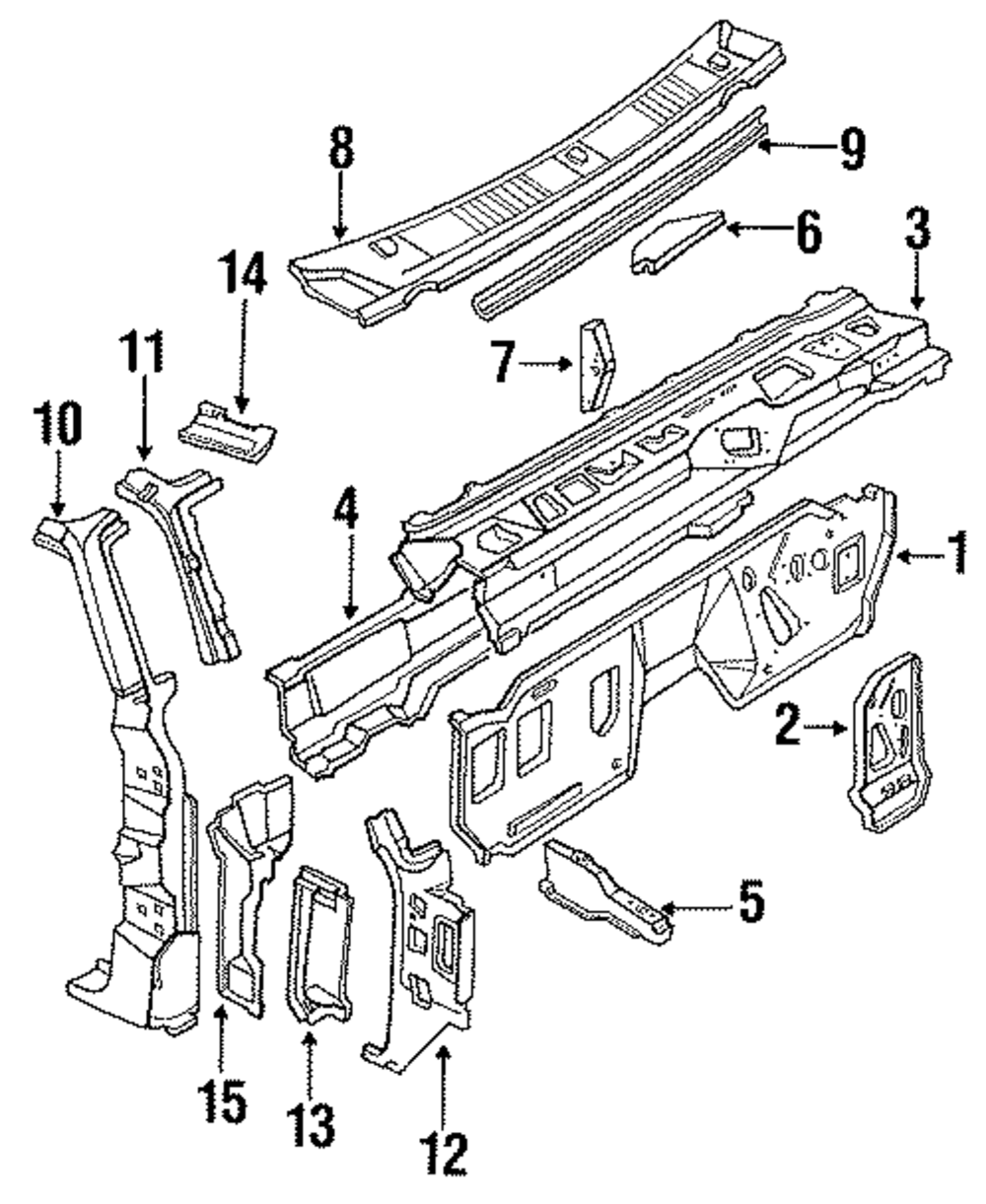 8
9
6
3
14
7
11
10
4
1
2
5
15
13
12