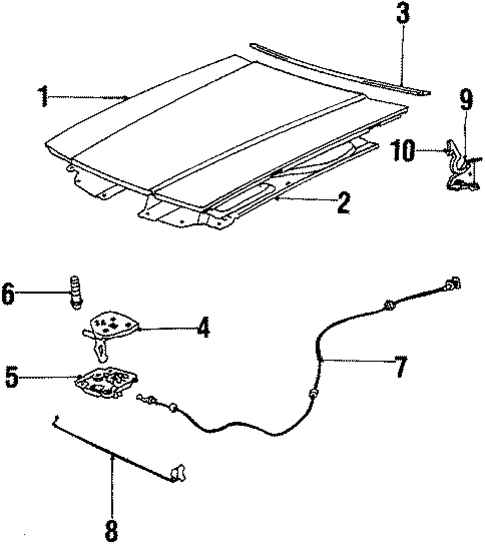 3
1
9
10
2
6
4
5
7
8