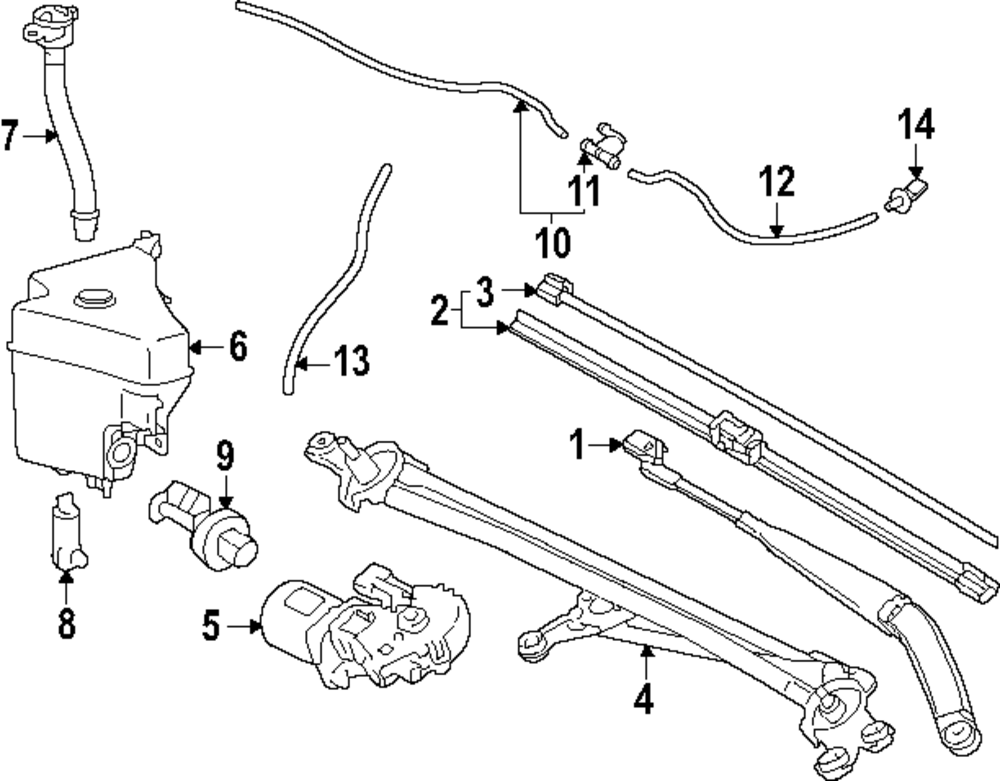 7
14
11
12
10
2
3
6
13
1
9
8
5
4