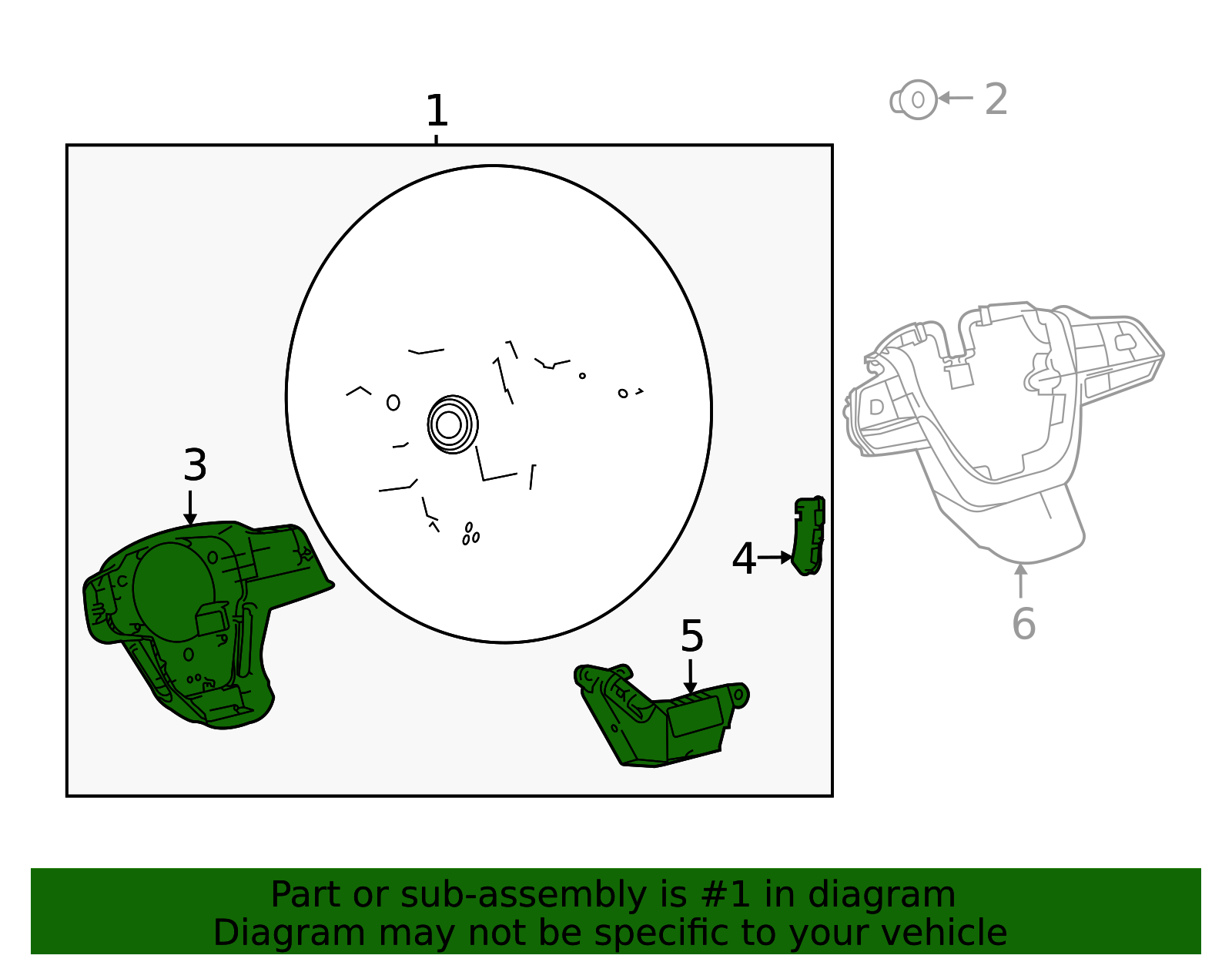 1
2
3
4
5
6
Part or sub-assembly is #1 in diagram
Diagram may not be specific to your vehicle