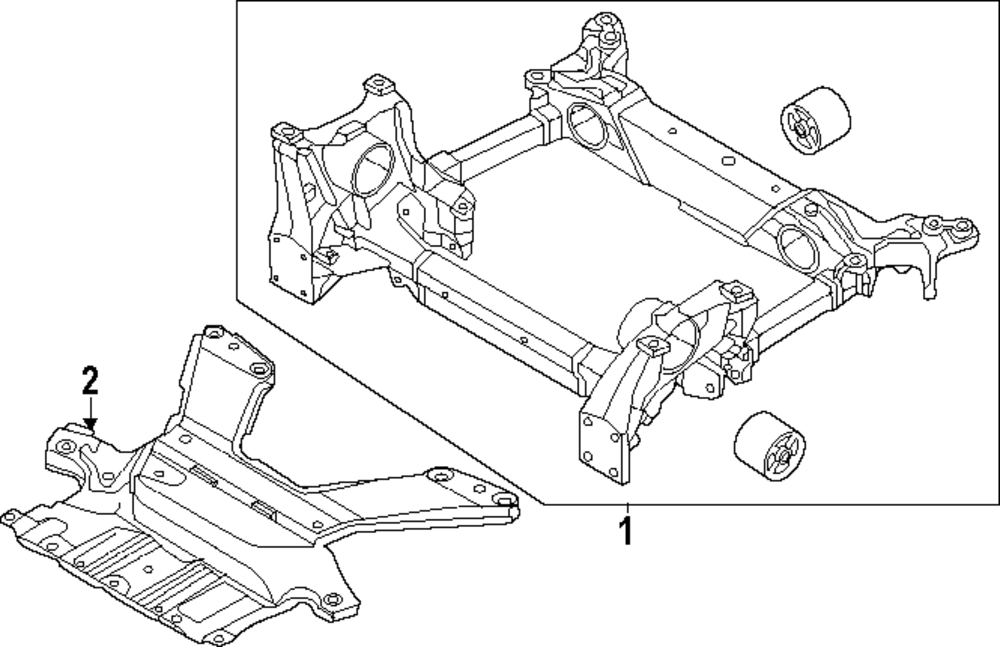 2

1