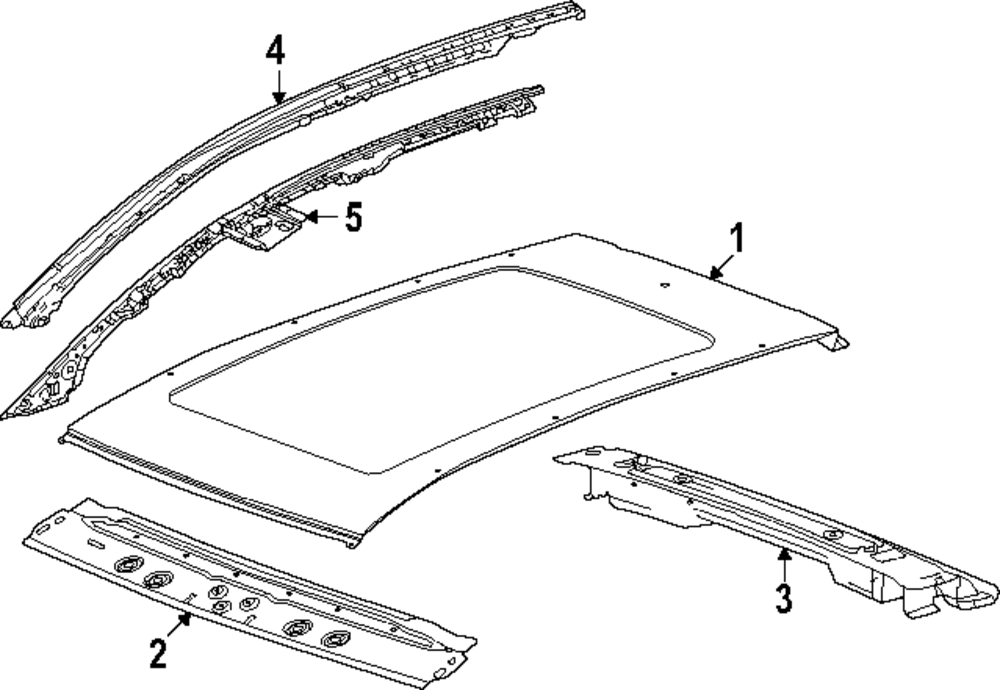 4
5
1
3
2