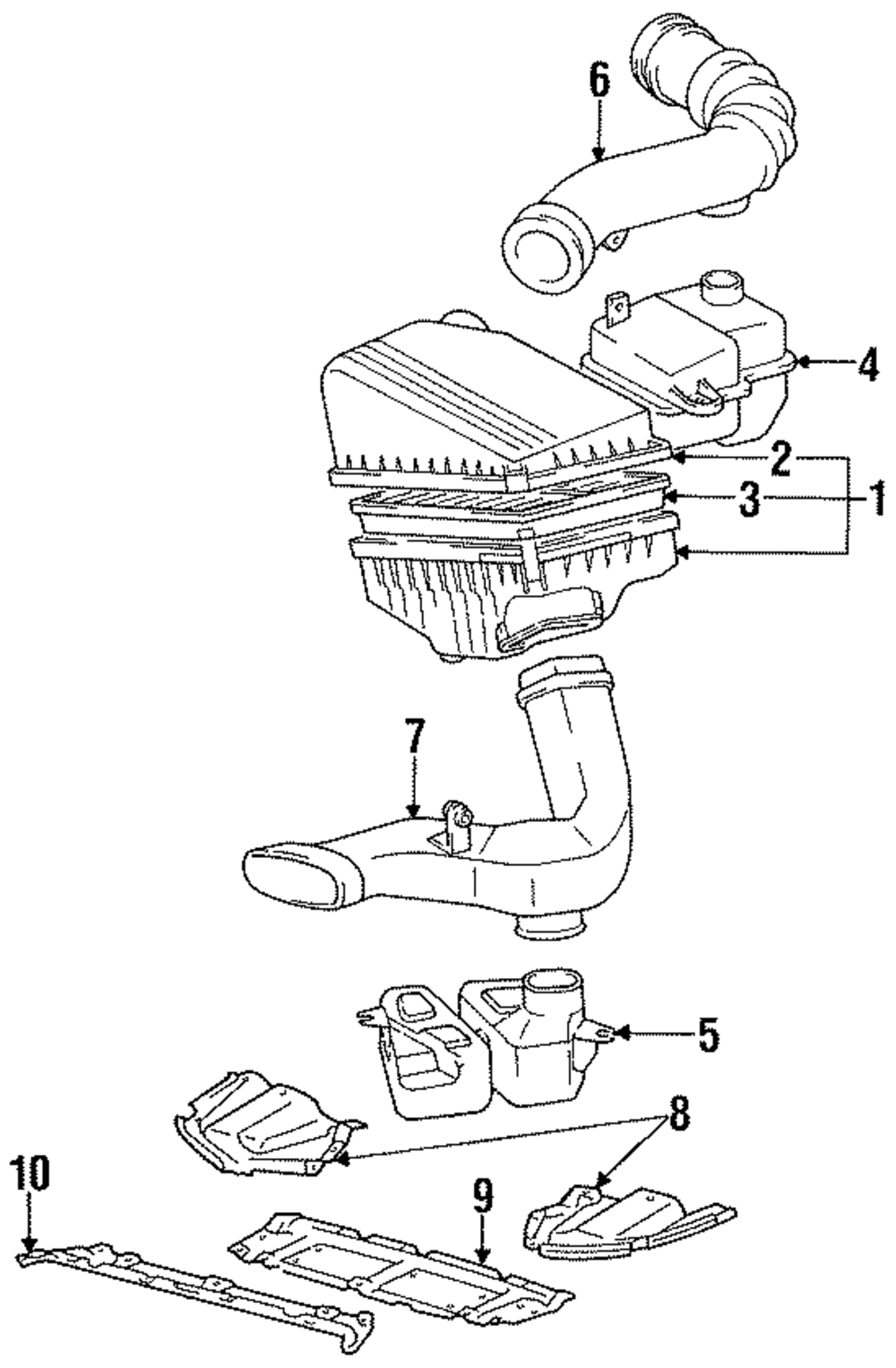 6
4
2
3
1
7
5
8
10
9