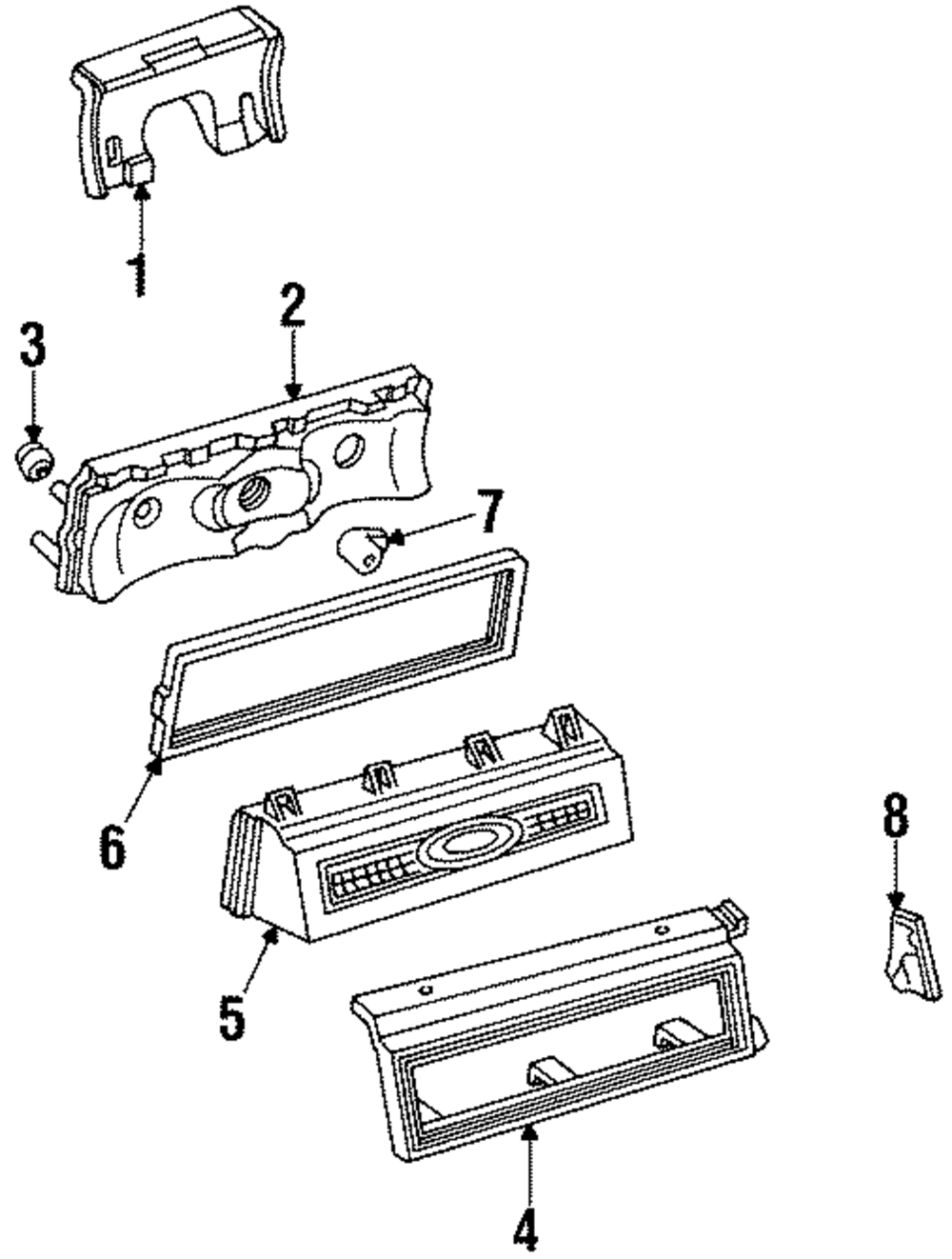 1
2
3
7
6
8
5
4