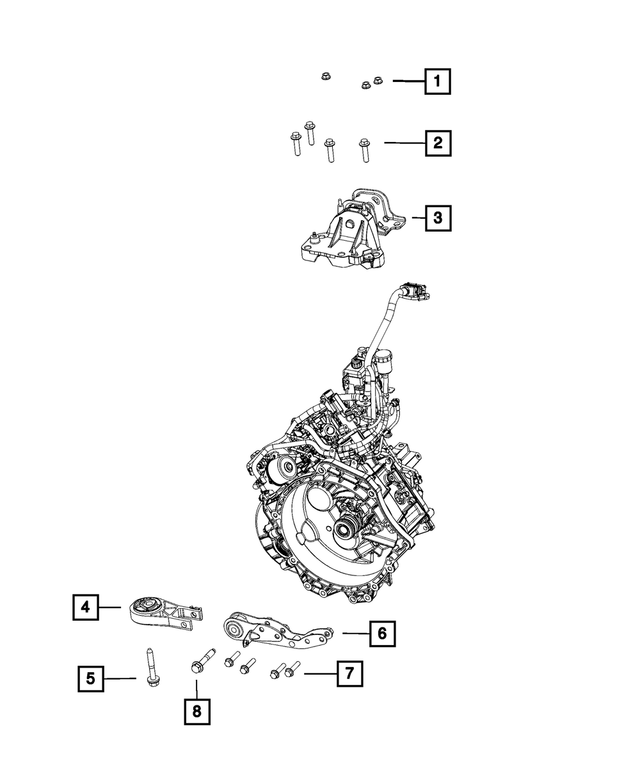 1
2
3
4
6
5
7
8