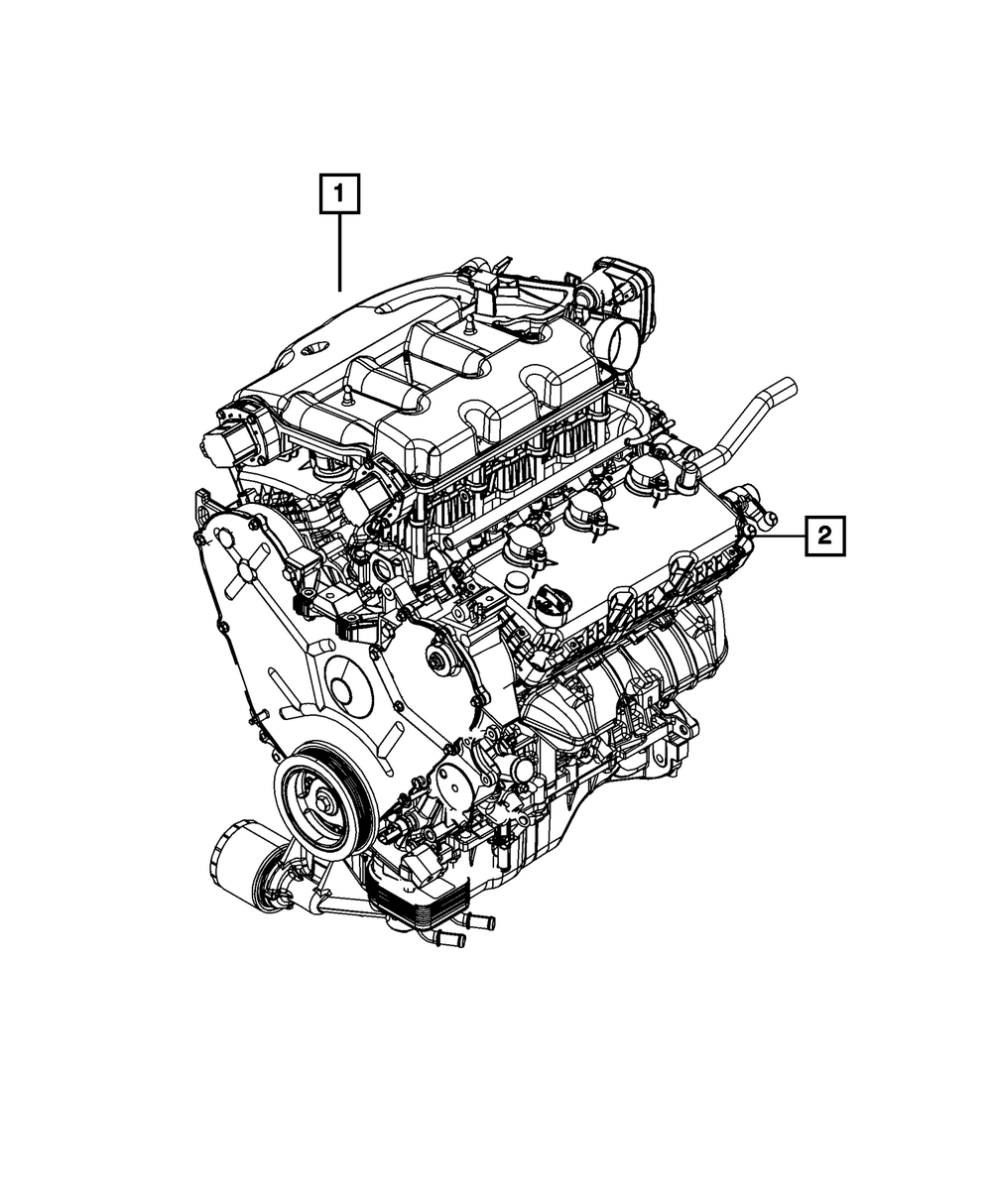 1
2