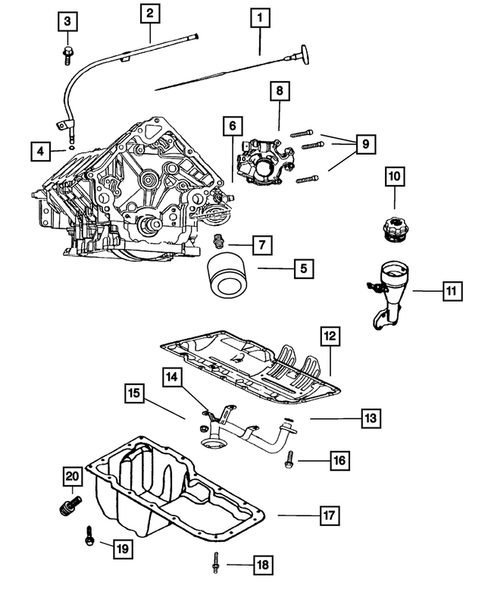 3
2
1
8
6
9
4
10
7
5
11
12
14
15
13
16
20
17
19
18