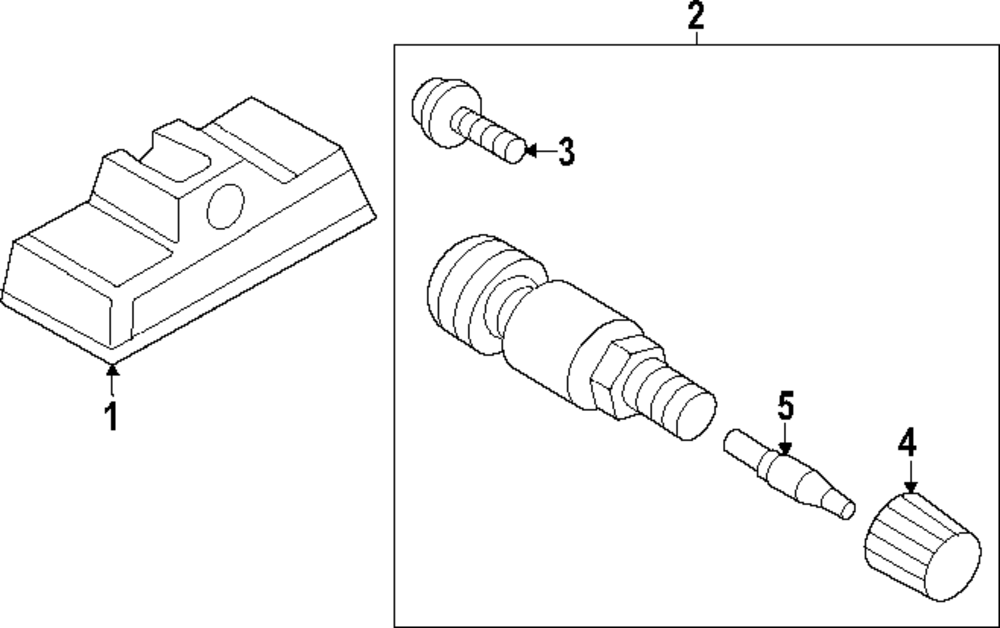 2
3
1
5
4