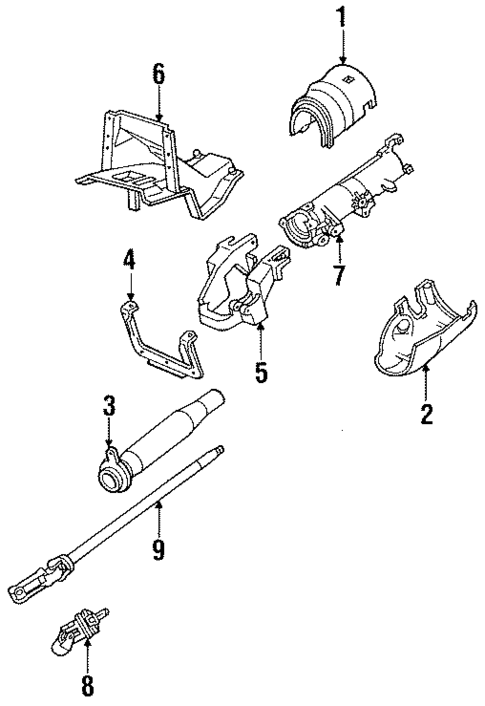 1
6
7
4
5
2
3
9
8