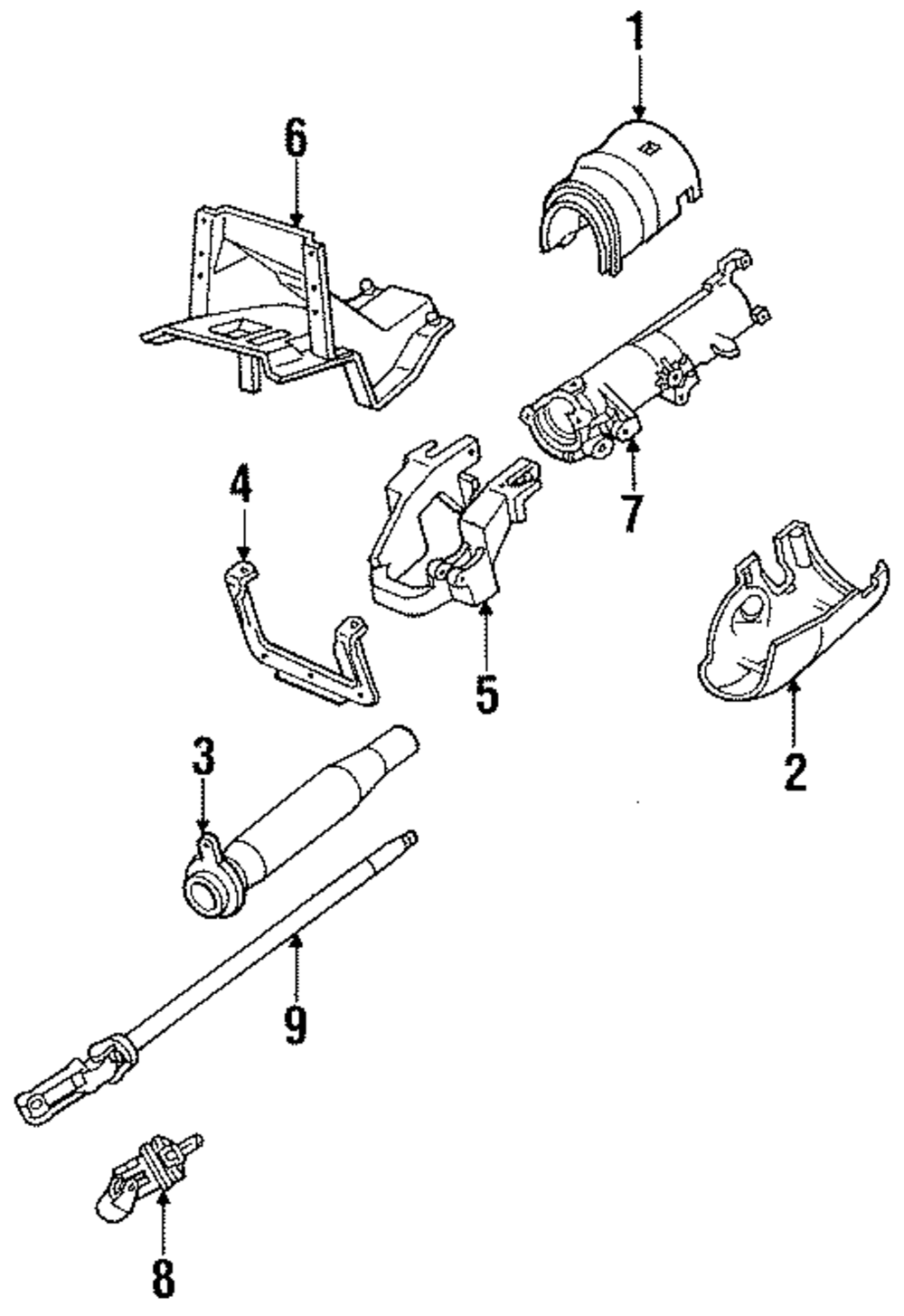 1
6
7
4
5
2
3
9
8