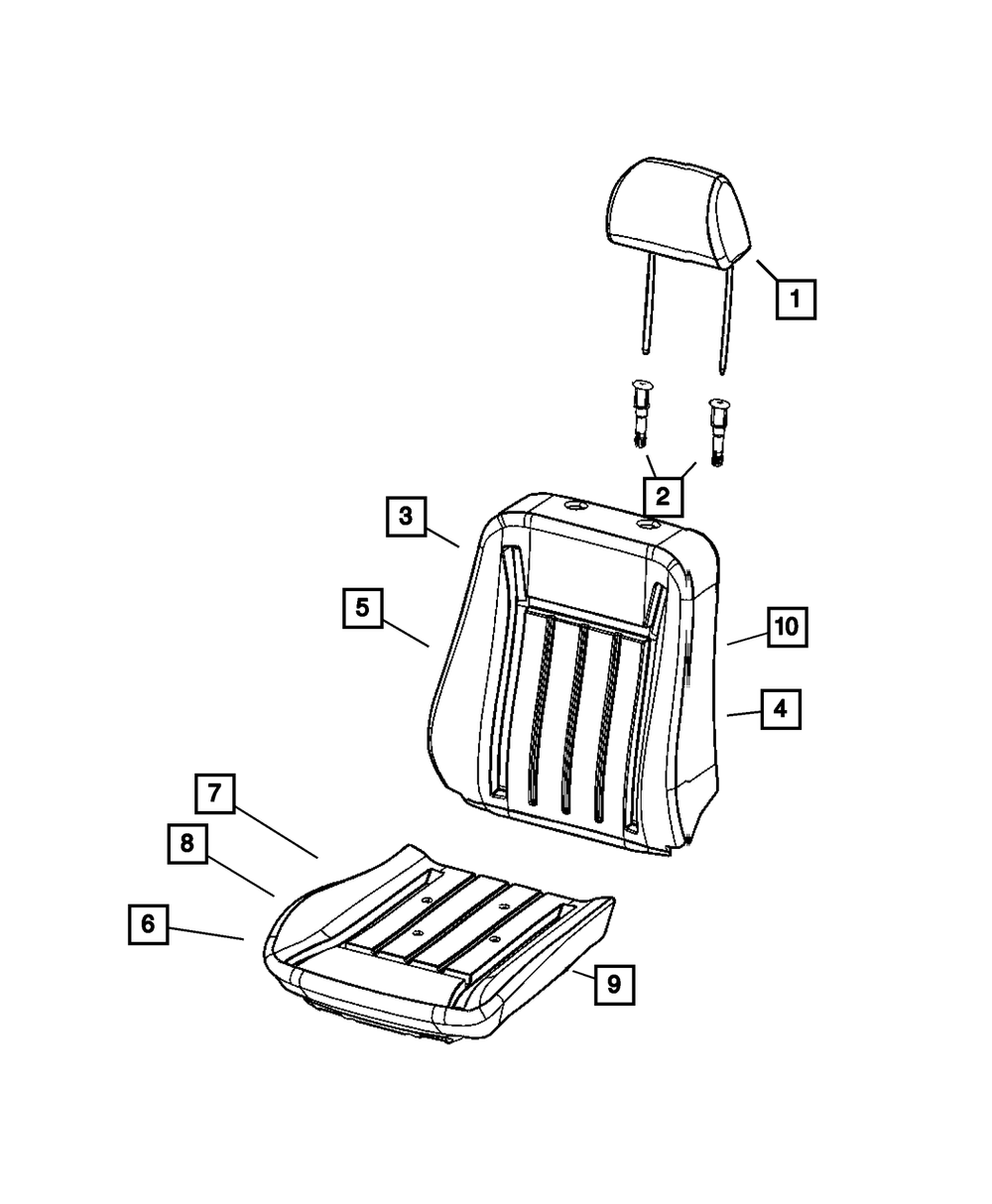 1
2
3
5
10
4
7
8
6
9