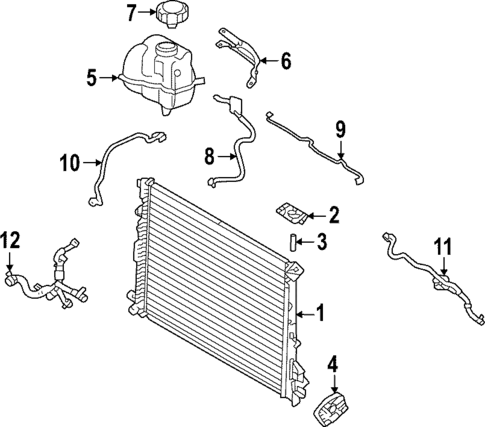 7
6
5
9
10
8
2
12
3
11
1
4