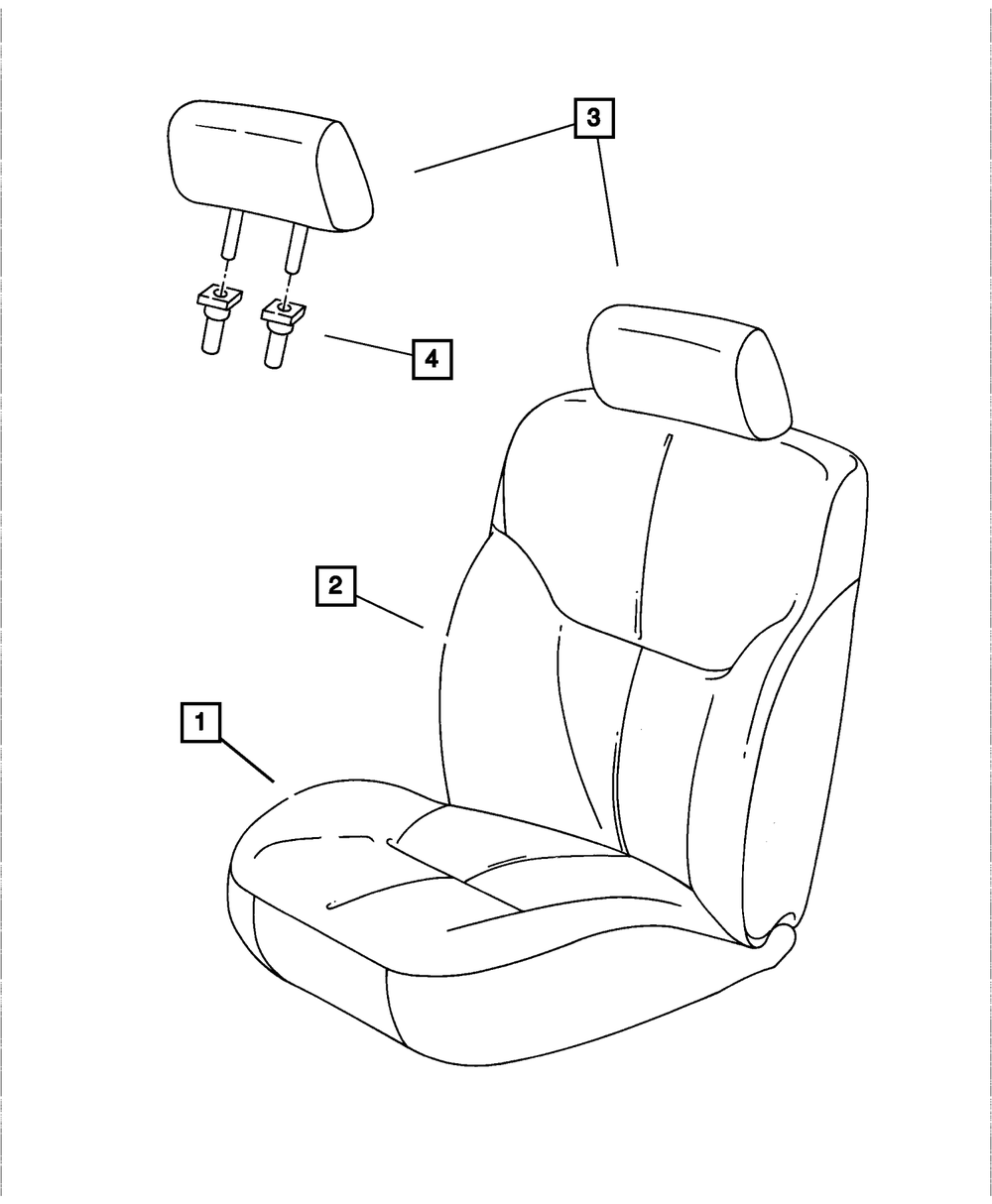 3

4

2

1