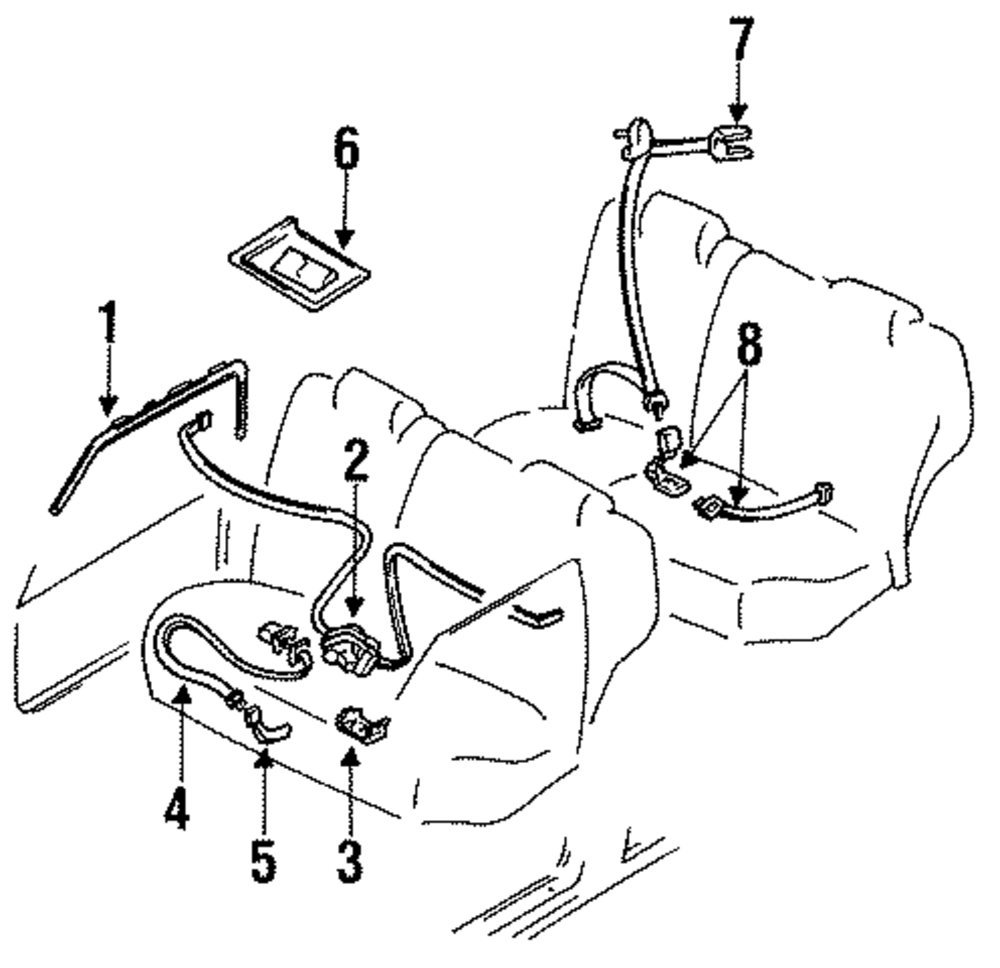 7
6
1
8
2
4
5
3