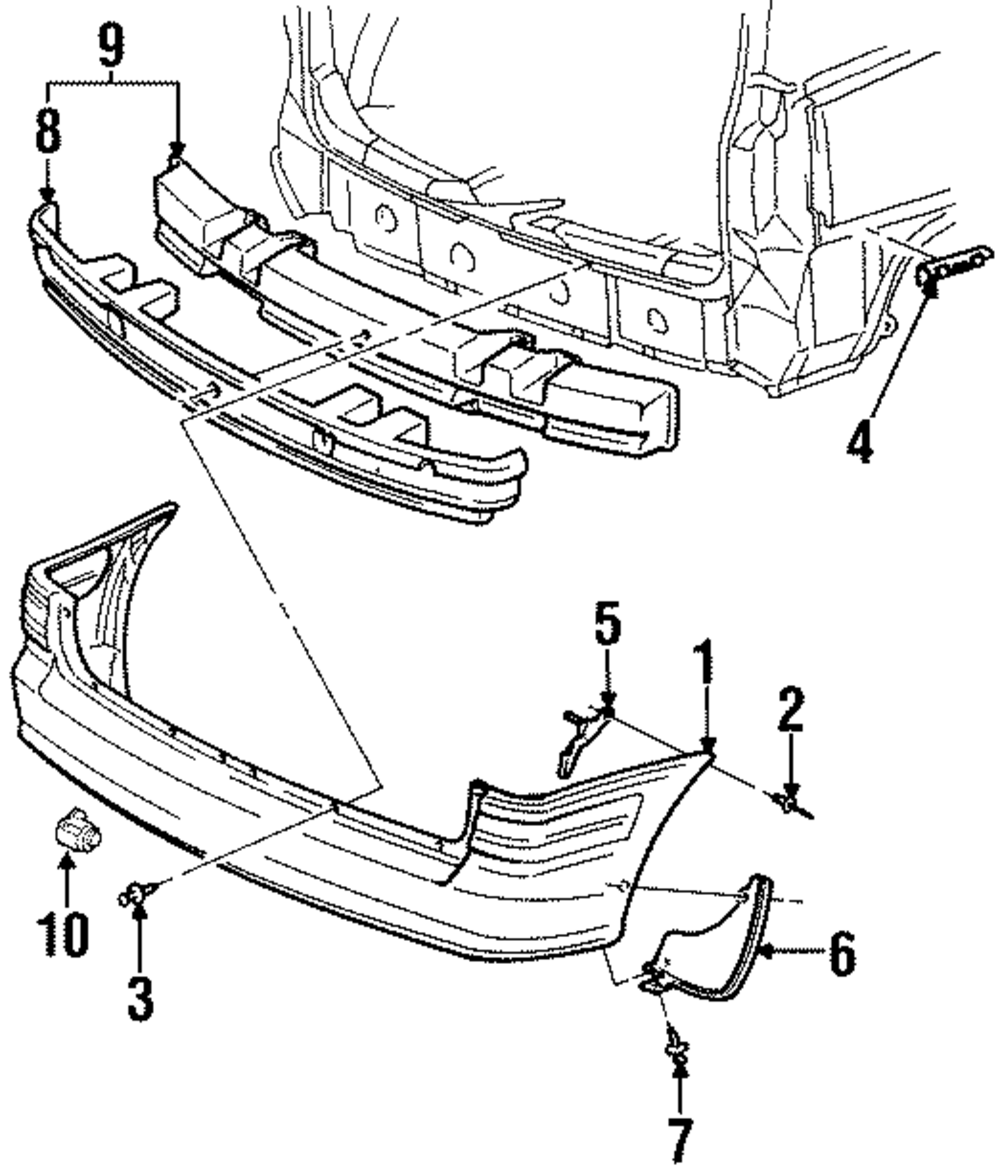 9
8
4
5
1
2
10
3
6
7