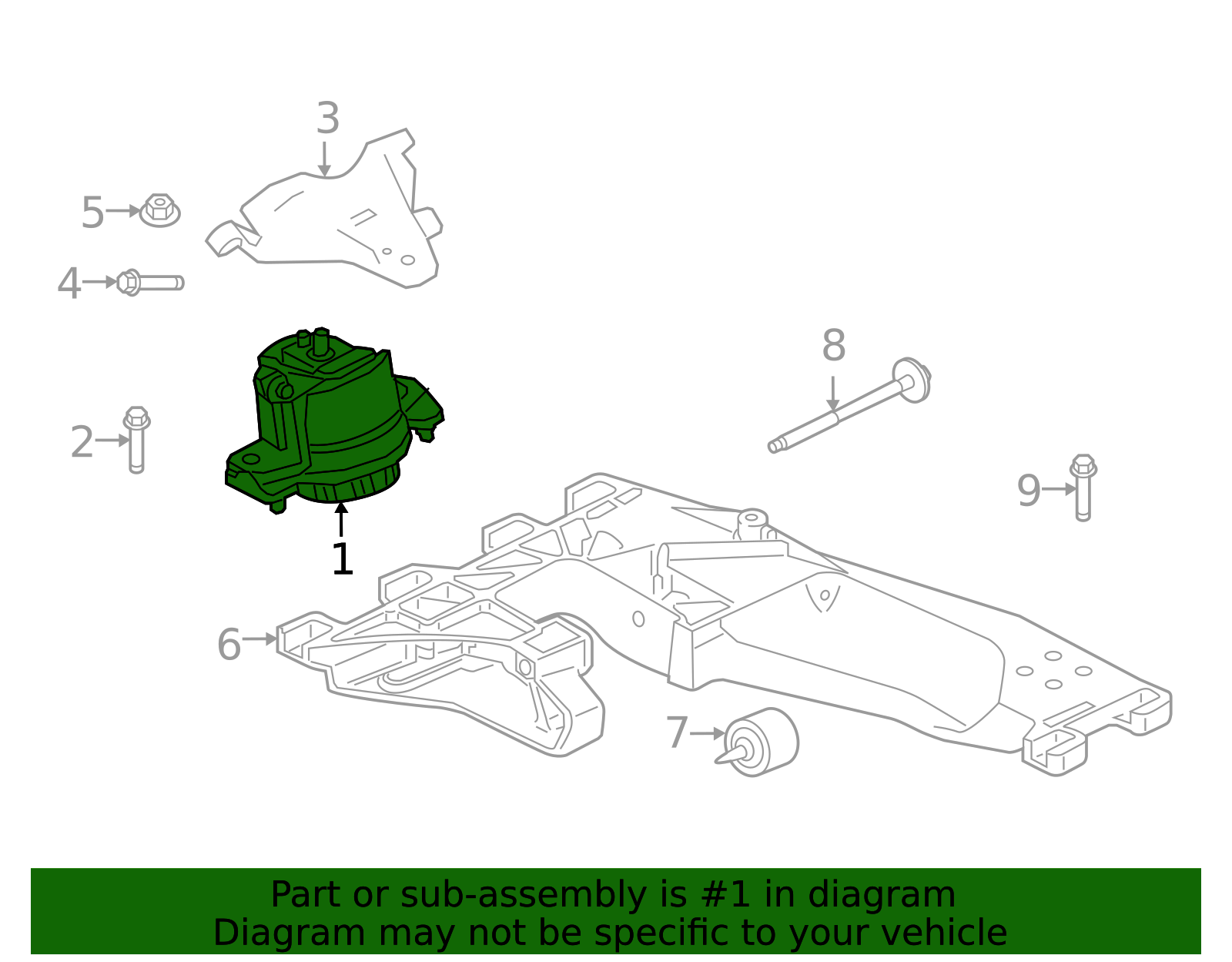 3
5
4
8
2
9
1
6
7

Part or sub-assembly is #1 in diagram
Diagram may not be specific to your vehicle