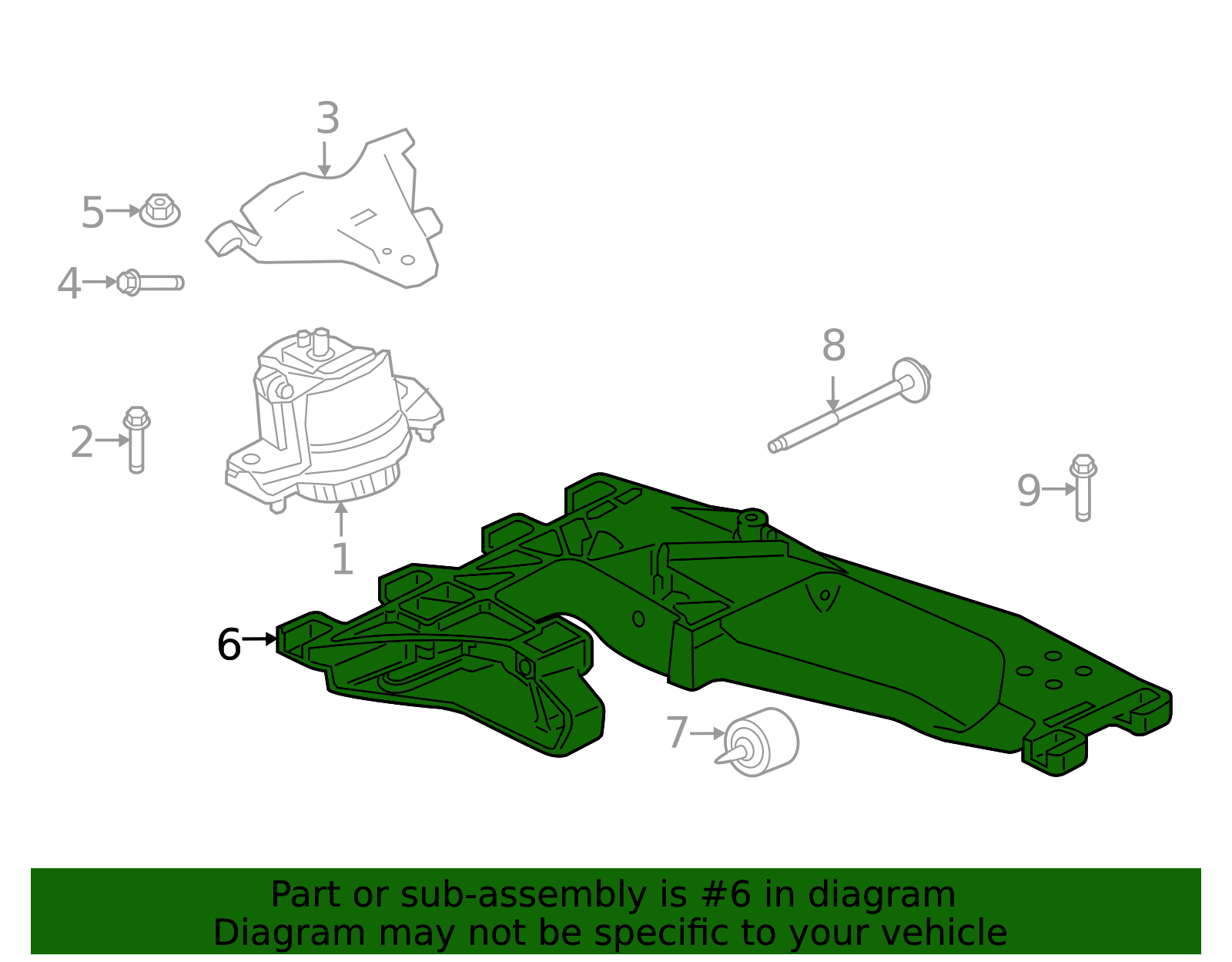 3
5
4
8
2
9
1
6
7

Part or sub-assembly is #6 in diagram
Diagram may not be specific to your vehicle