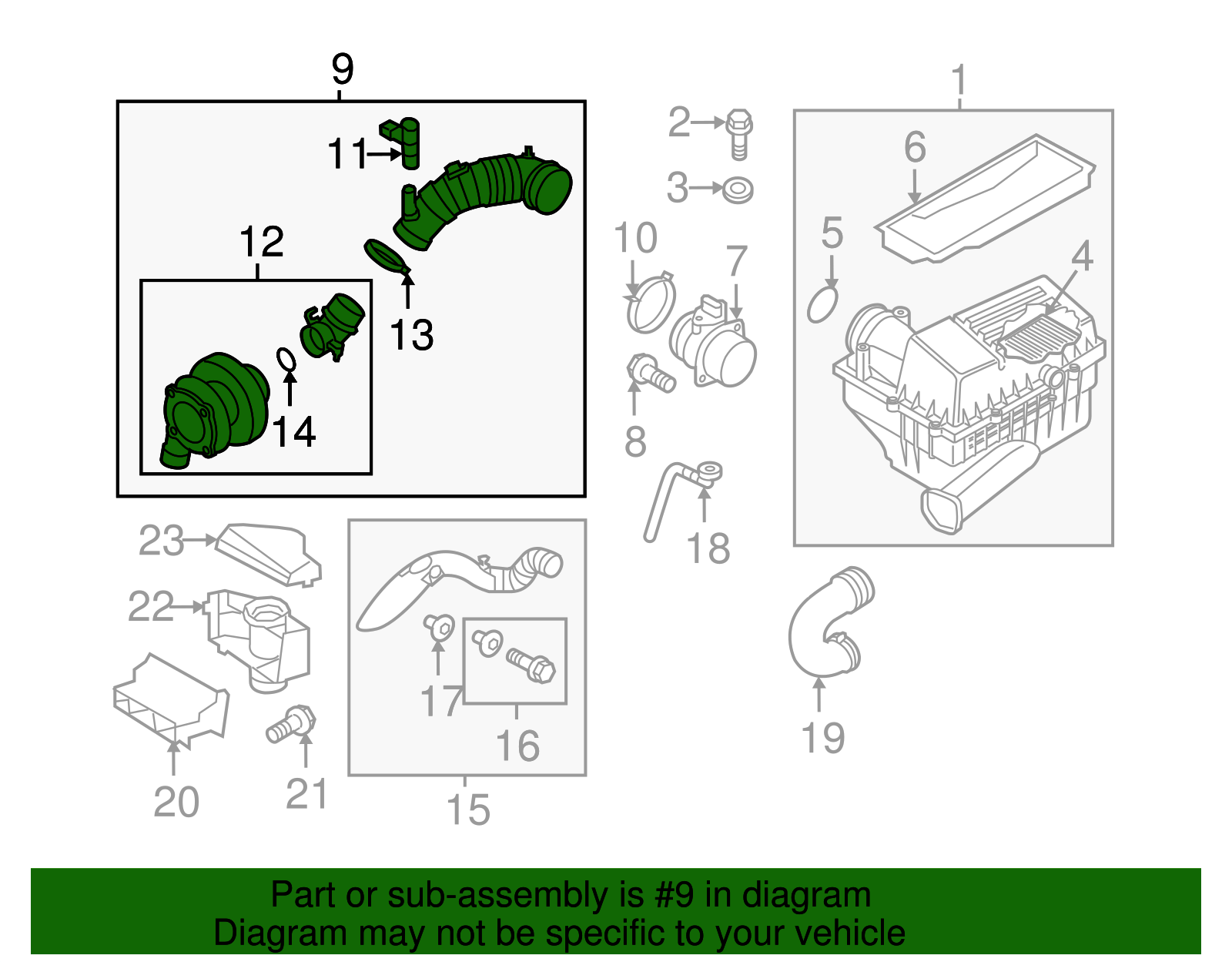 9
11
12
13
14
2
3
10
7
8
18
1
6
5
4
23
22
20
21
17
16
15
19

Part or sub-assembly is #9 in diagram
Diagram may not be specific to your vehicle