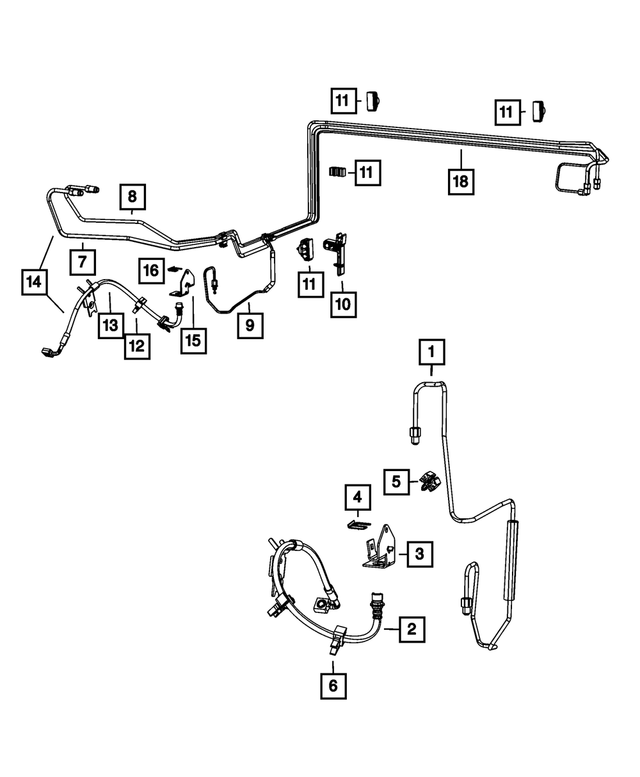 11
11
11
18
8
7
14
16
11
10
13
12
15
9
1
5
4
3
2
6