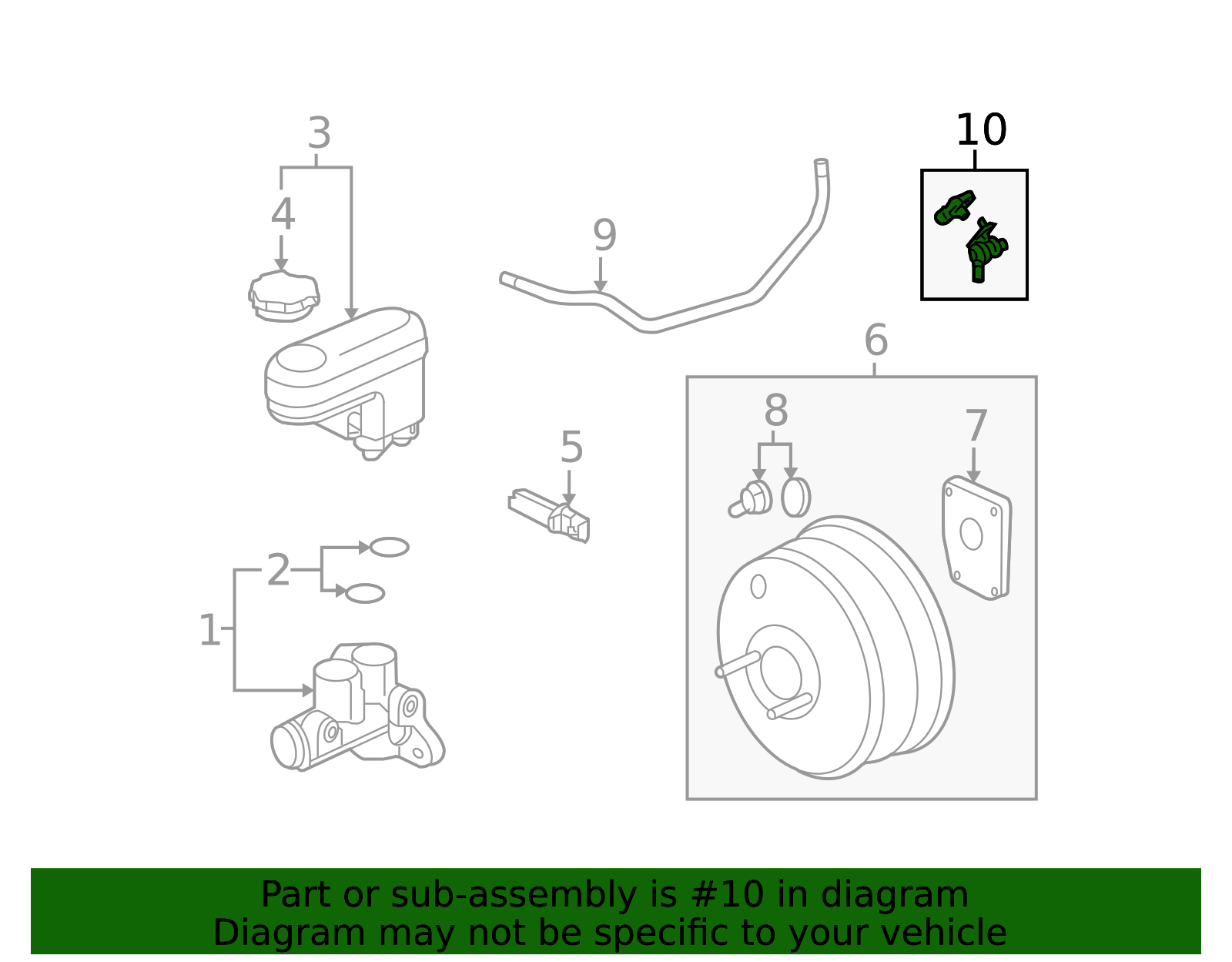 3
4
9
10
6
8
7
5
2
1

Part or sub-assembly is #10 in diagram
Diagram may not be specific to your vehicle