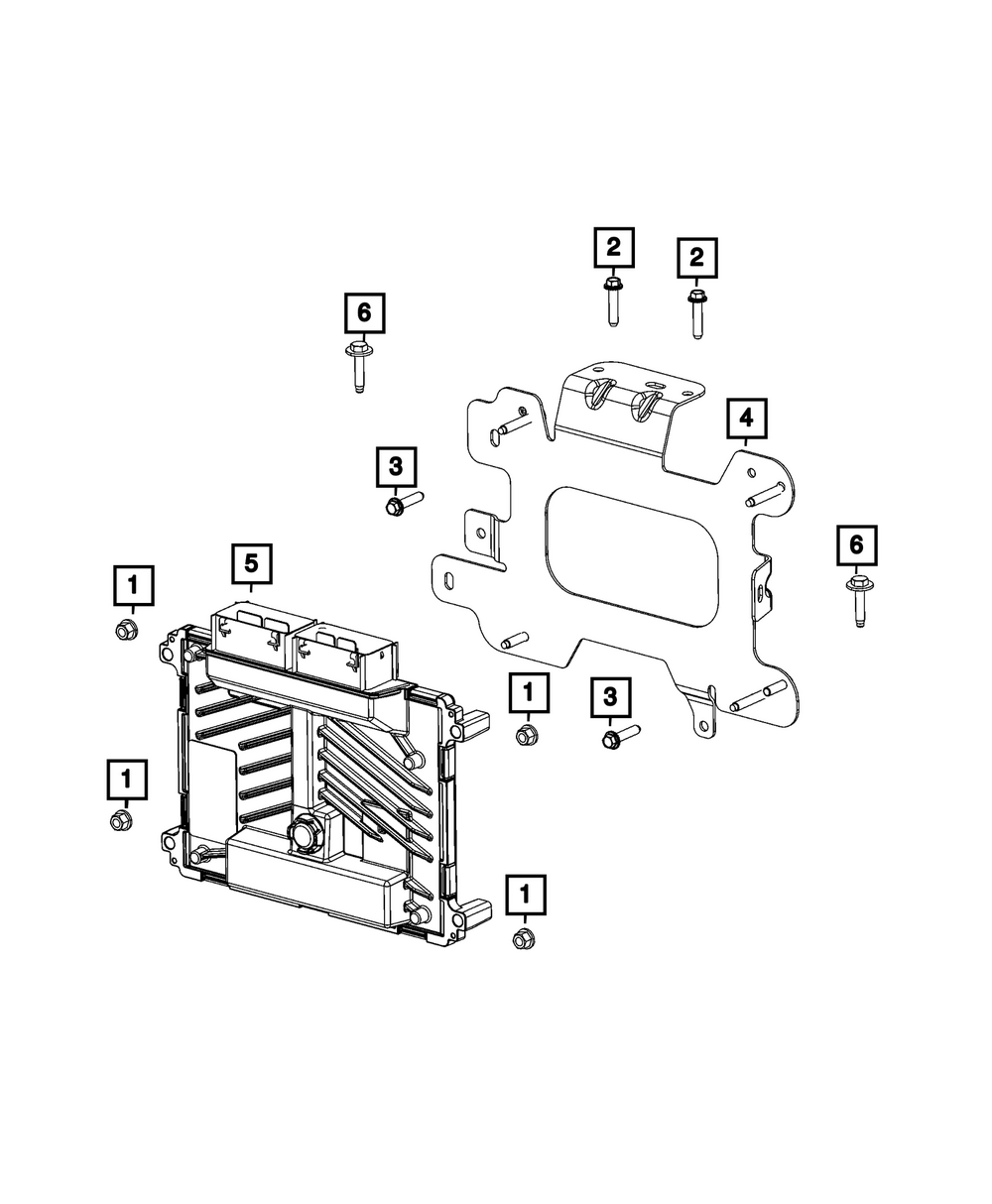 2
2
6
4
3
6
5
1
1
3
1
1