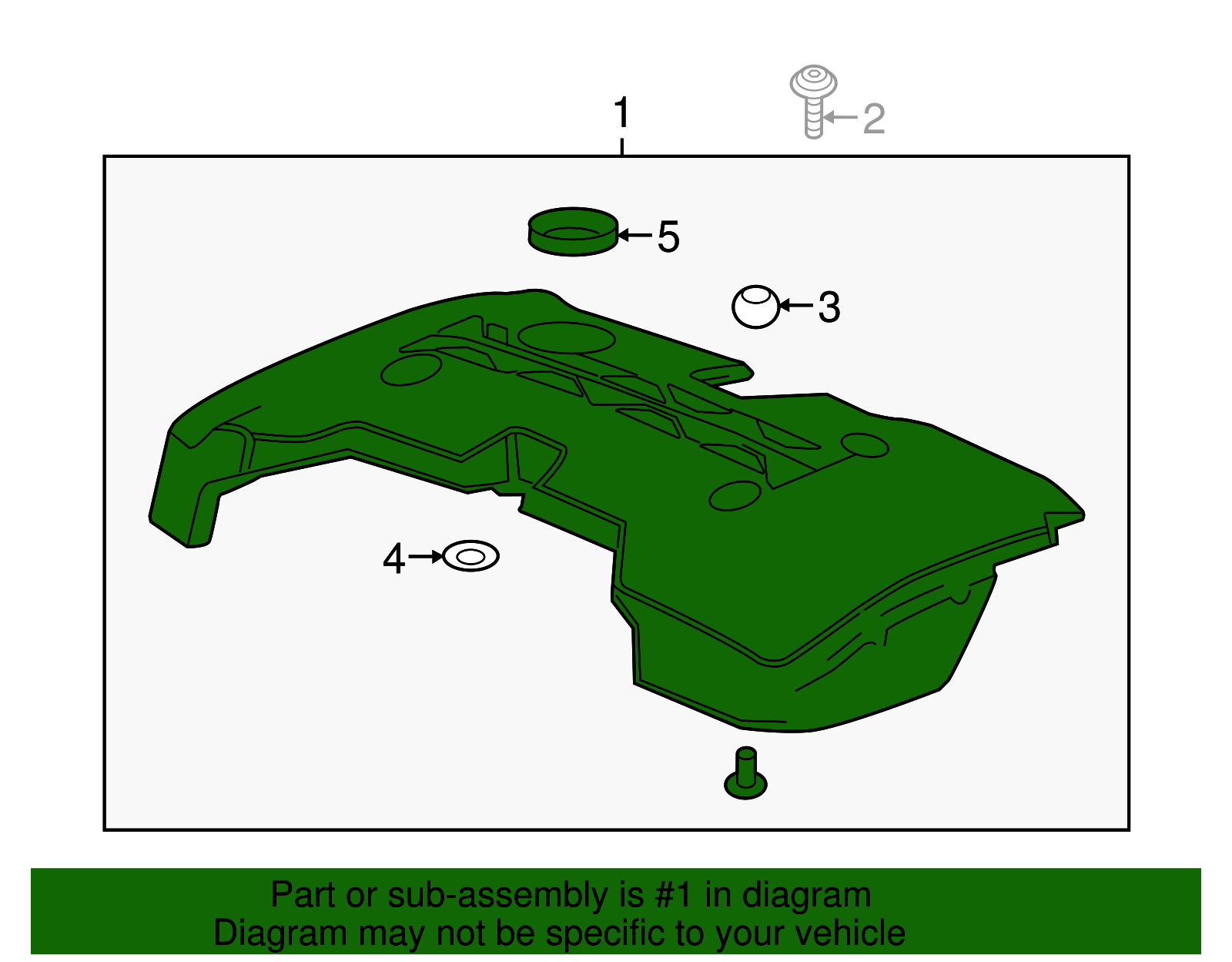 1

2

5

3

4

Part or sub-assembly is #1 in diagram
Diagram may not be specific to your vehicle