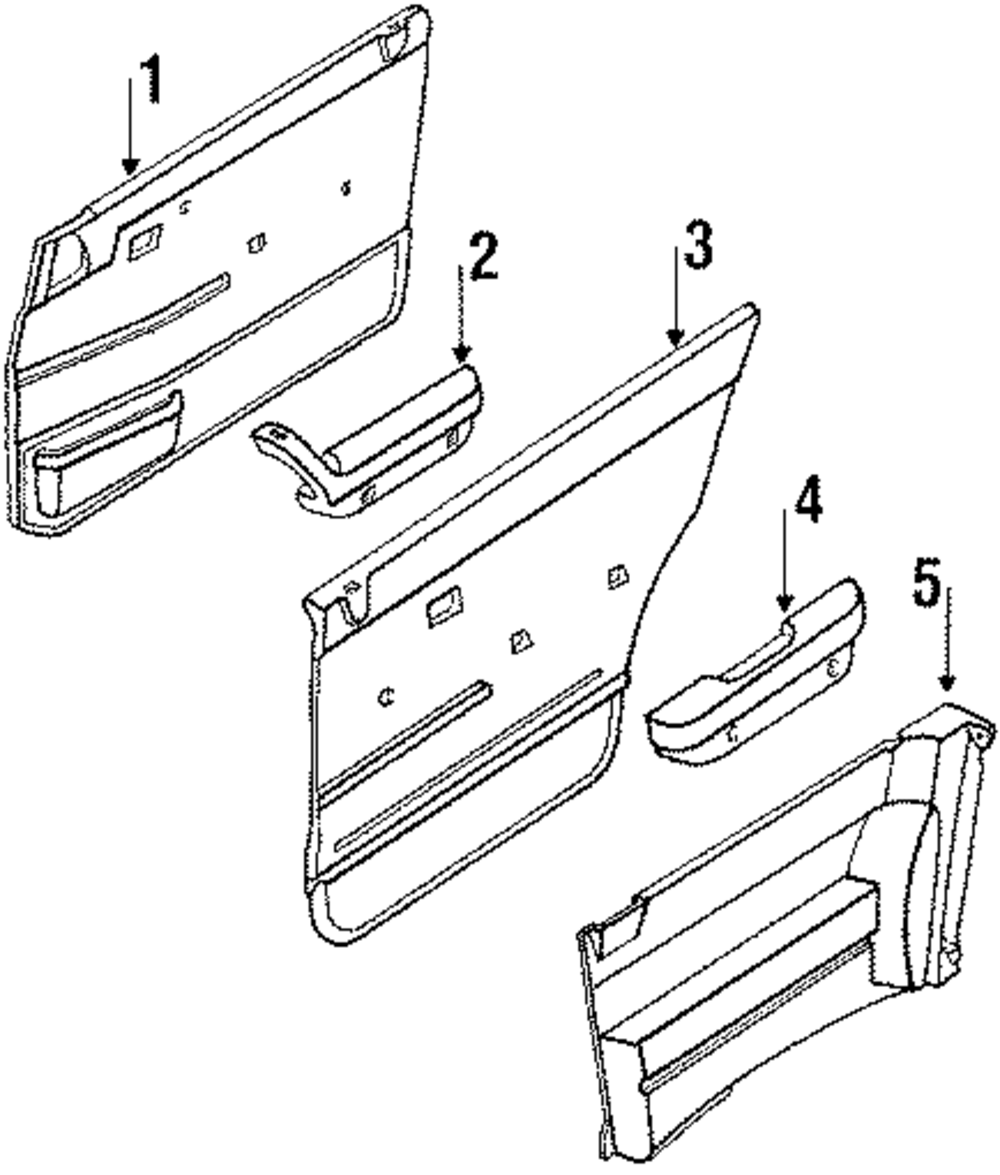 1
2
3
4
5