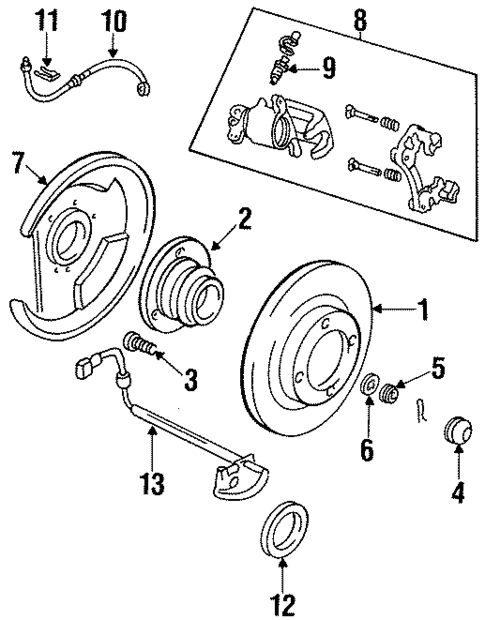 11
10
8
9
7
2
1
3
5
6
4
13
12