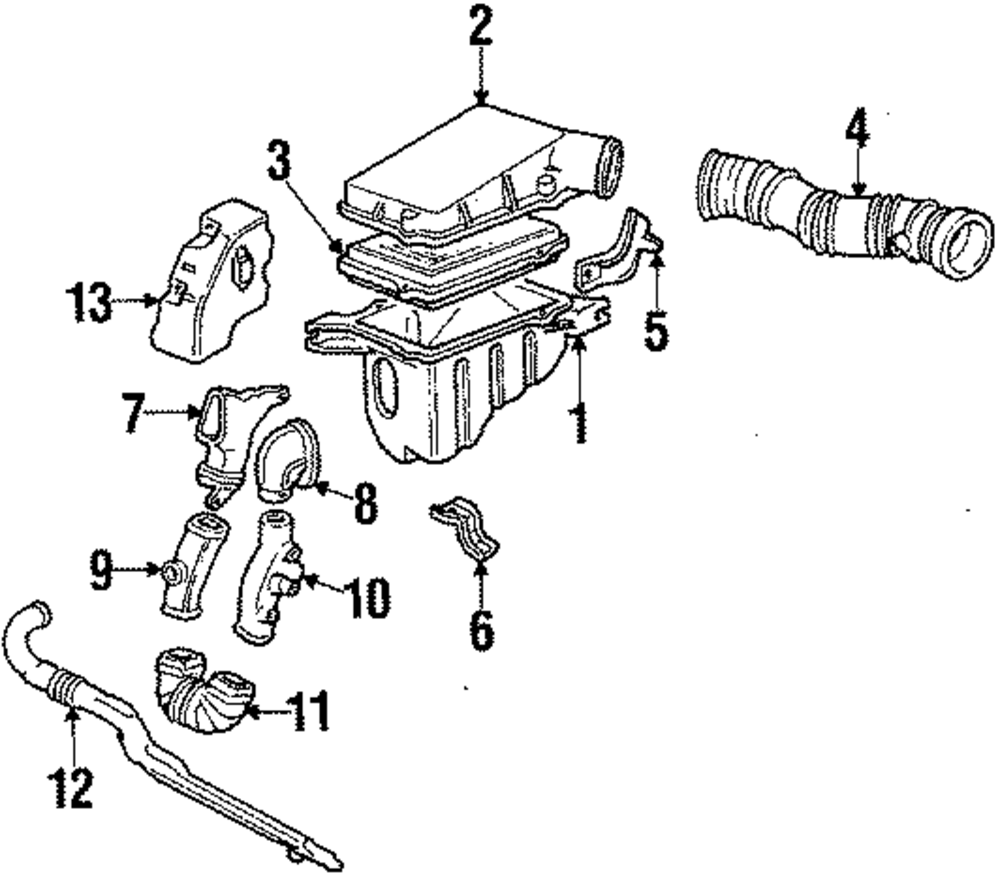 2
4
3
13
5
1
7
8
9
10
6
11
12