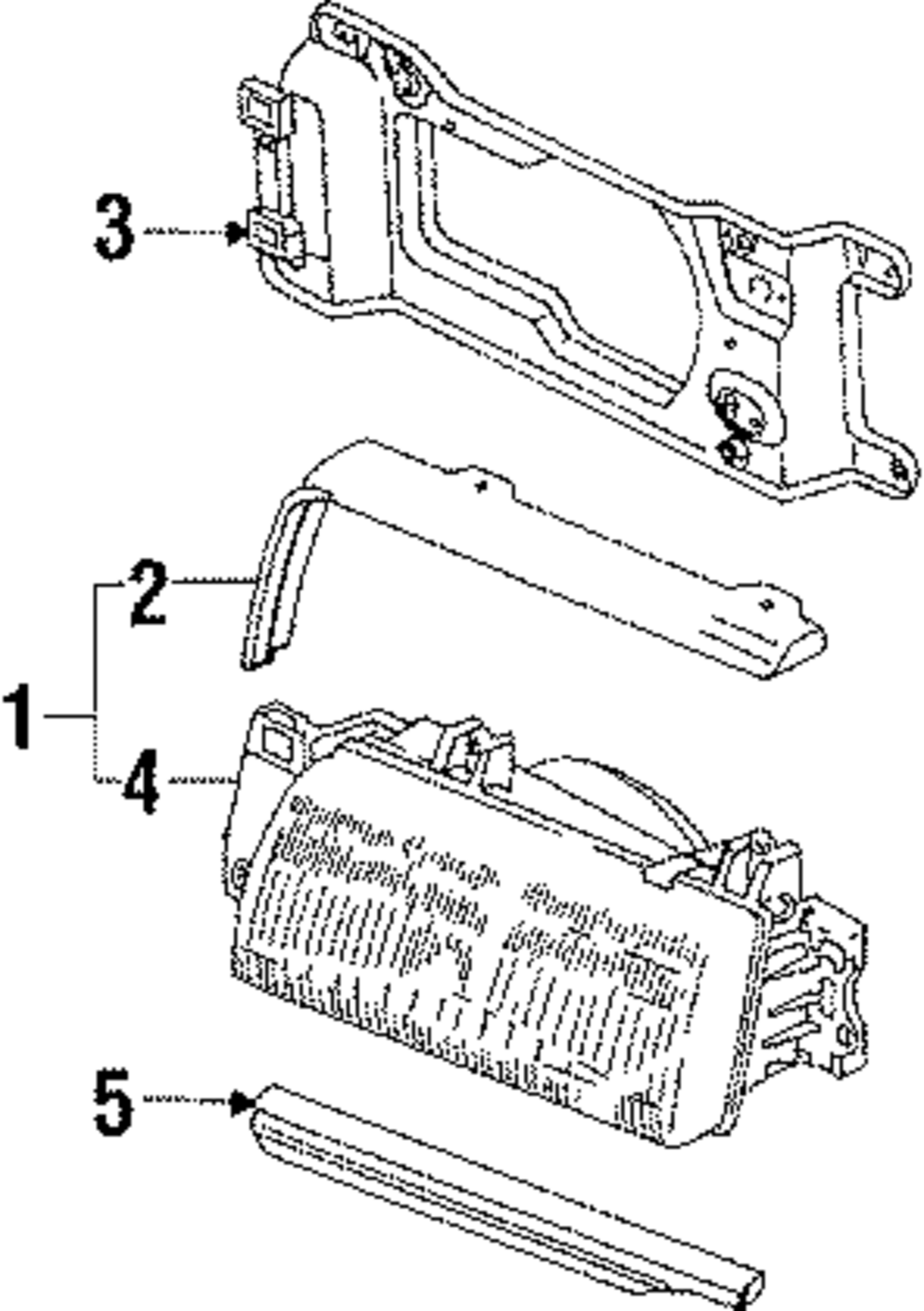 3
2
1
4
5